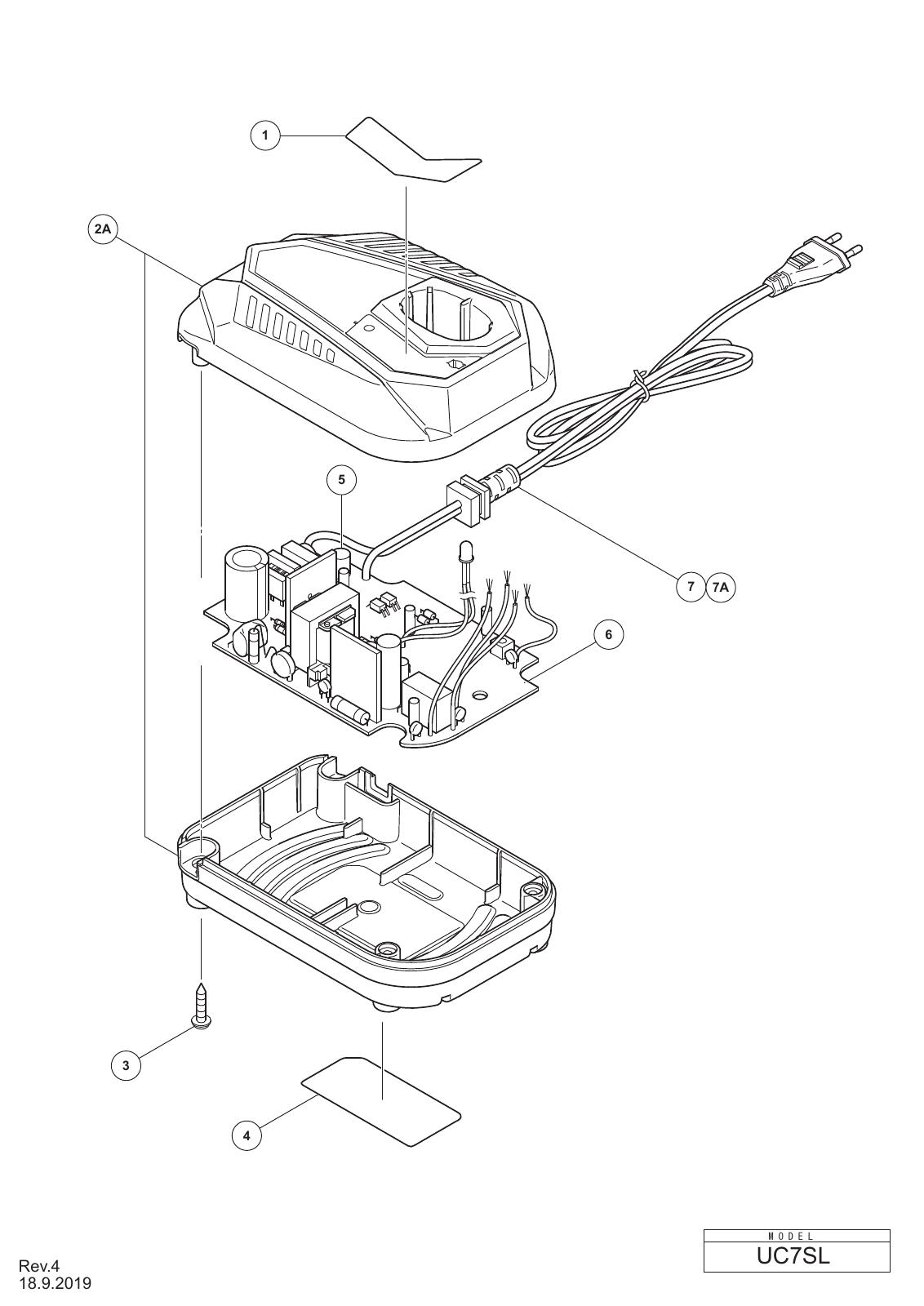 1

2A

5

7

7A

6

3

4

Rev.4
18.9.2019

MODEL
UC7SL