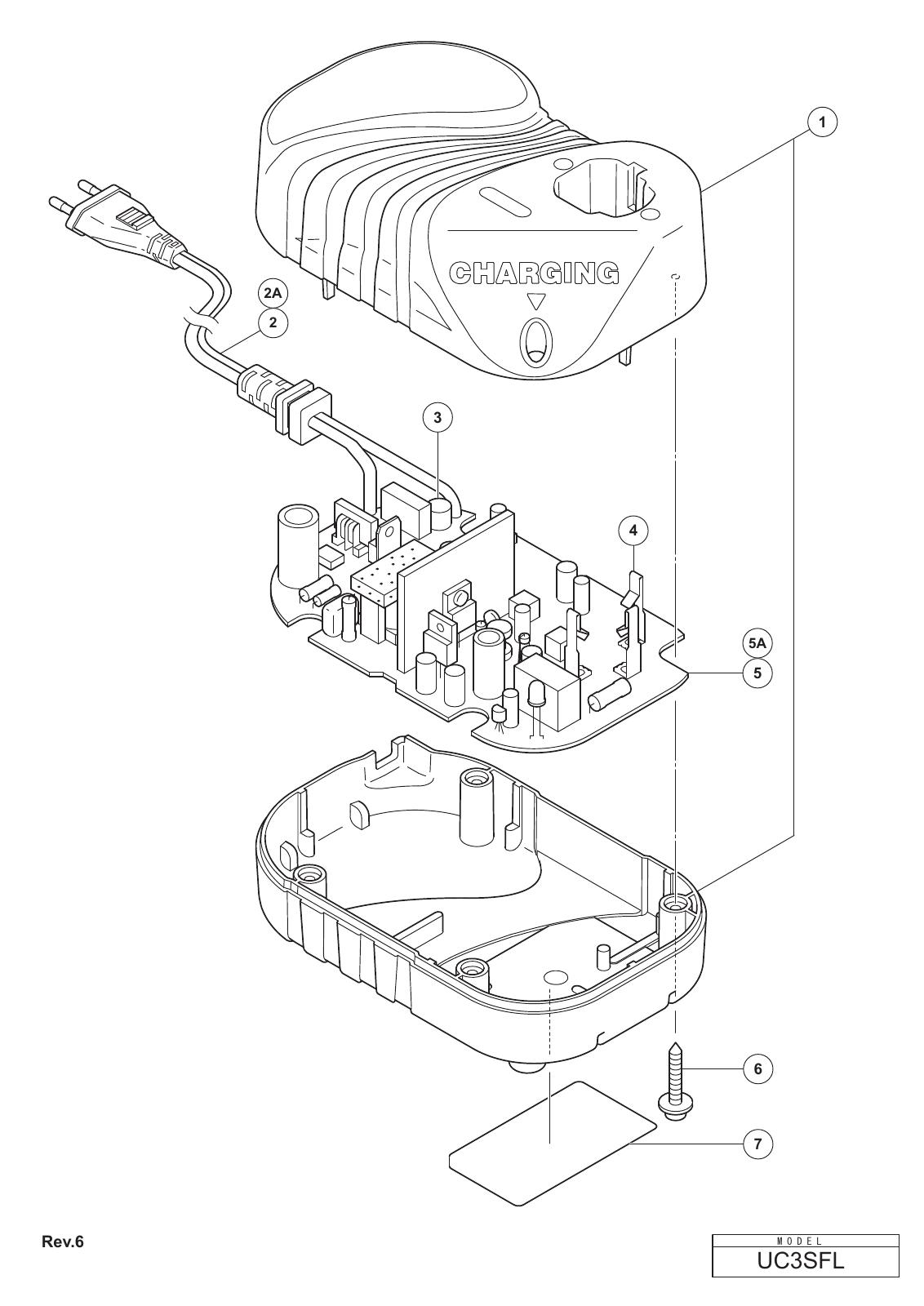 1

CHARGING

2A

2

3

4

5A

5

6

7

Rev.6

MODEL
UC3SFL