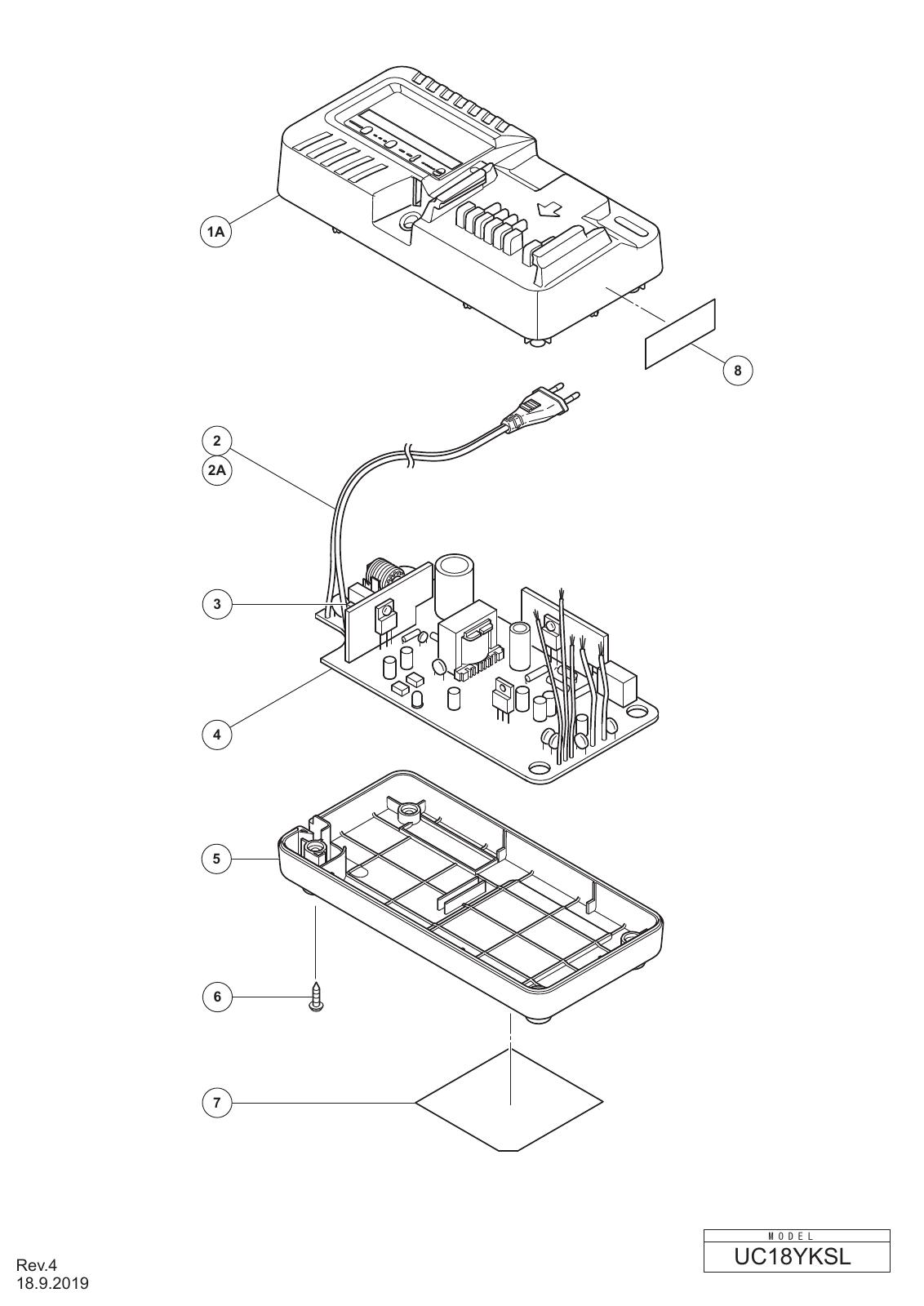 1A

8

2

2A

3

4

5

6

7

Rev.4
18.9.2019

MODEL
UC18YKSL