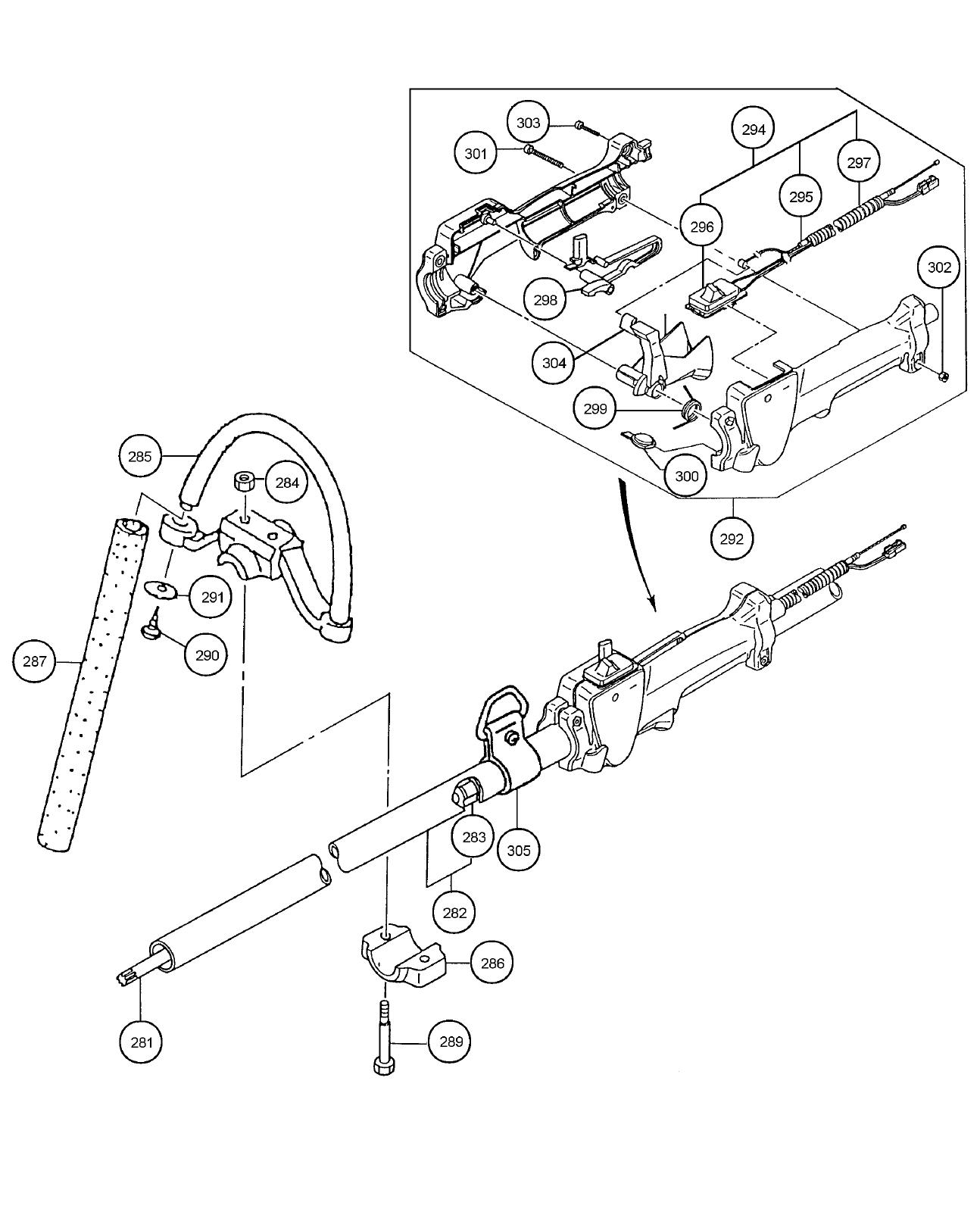 303
301
294
297
295
296
302
298
304
299
300
292
285
284
291
290
287
283
305
282
286
281
289