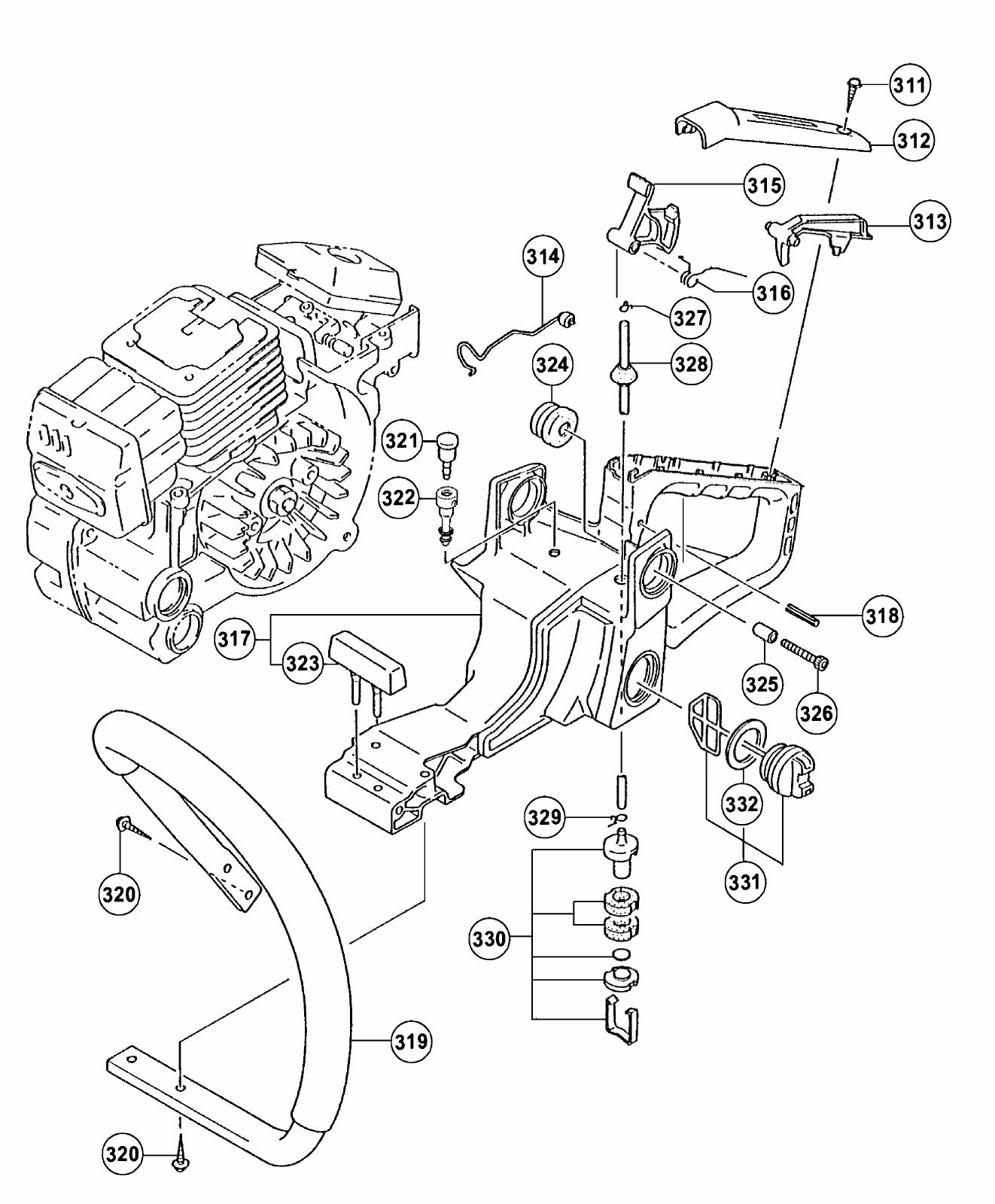 311
312
315
313
314
316
327
324
328
321
322
318
317
323
325
326
332
329
331
320
330
319
320