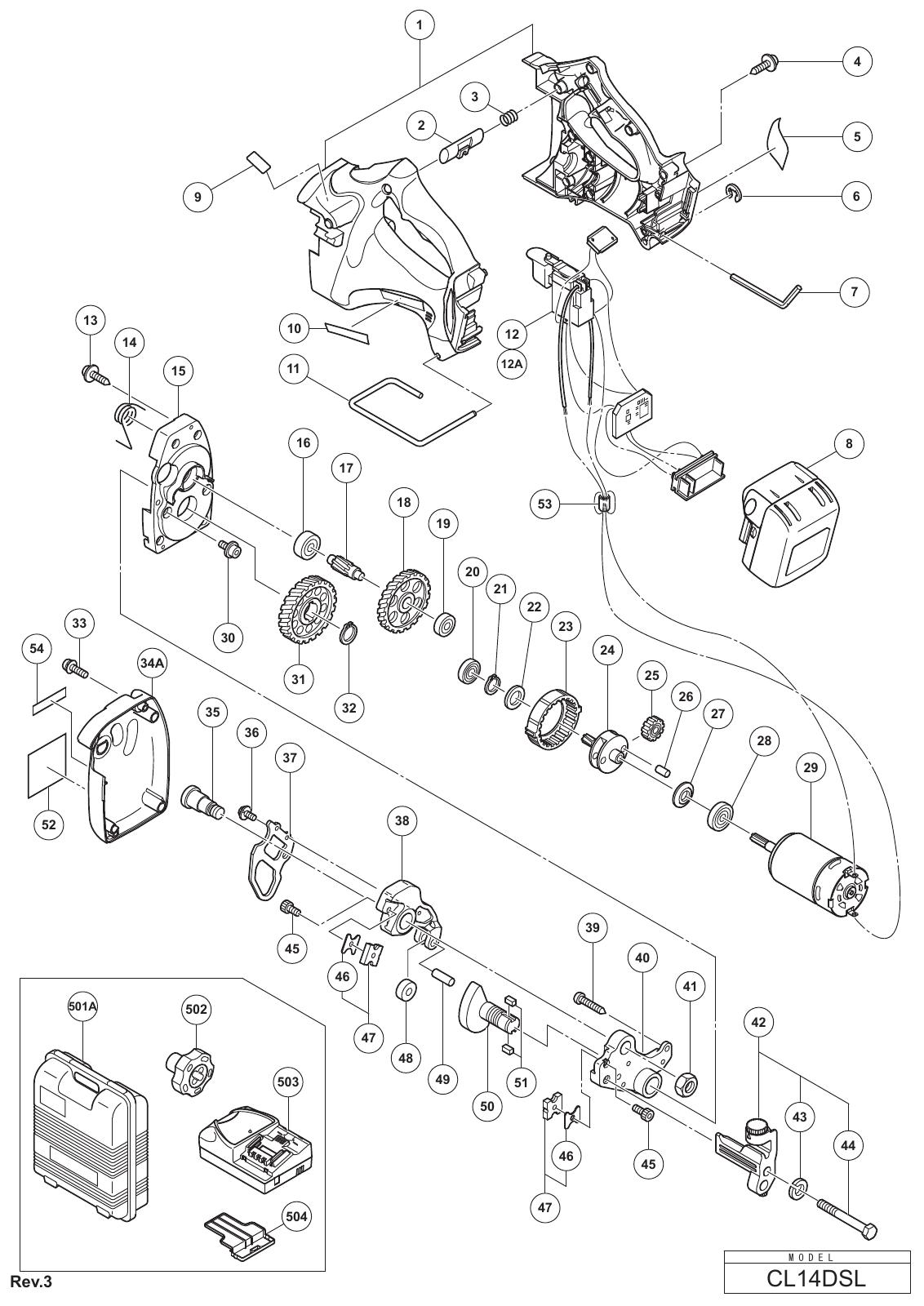 1
2
3
4
5
6
7
8
9
10
11
12
12A
13
14
15
16
17
18
19
20
21
22
23
24
25
26
27
28
29
30
31
32
33
34A
35
36
37
38
39
40
41
42
43
44
45
46
47
48
49
50
51
52
53
54
45
46
47
501A
502
503
504
Rev.3
MODEL
CL14DSL