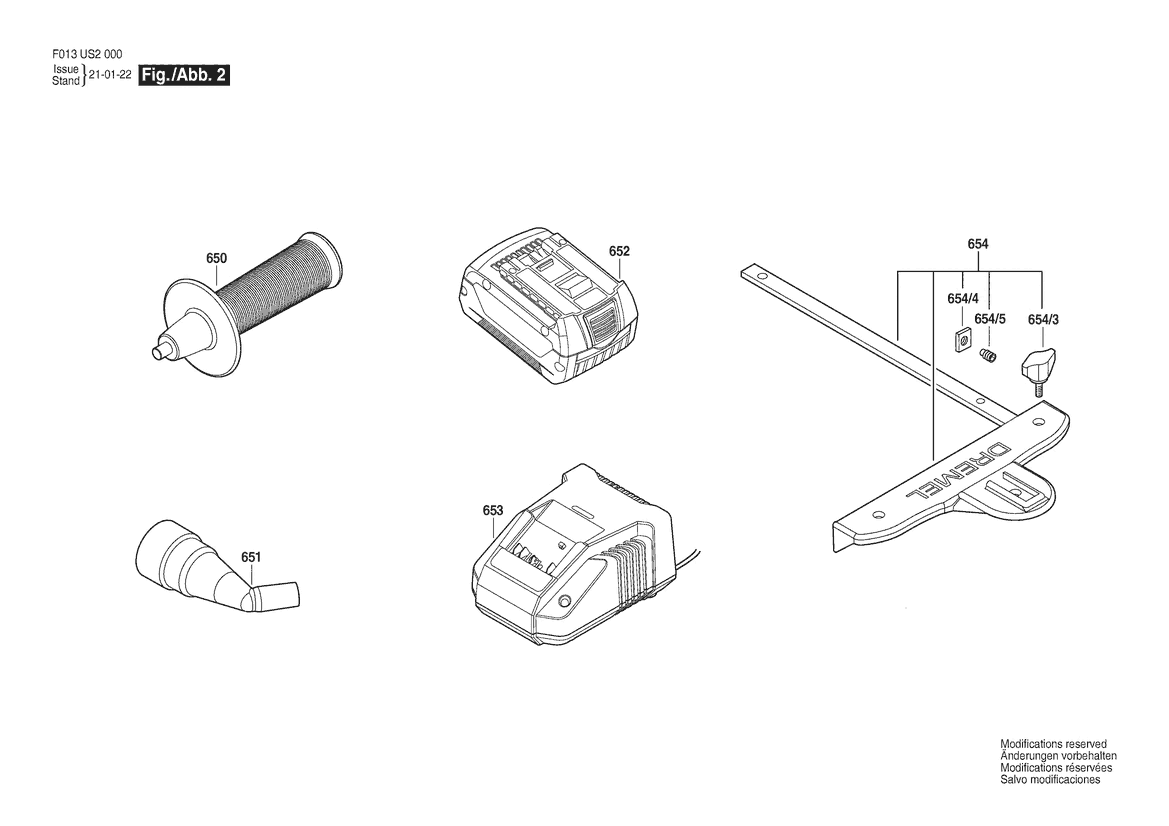 F013 US2 000
Issue
Stand } 21-01-22 Fig./Abb. 2

650

652

654

654/4

654/5

654/3

DREMEL

651

653

Modifications reserved
Änderungen vorbehalten
Modifications réservées
Salvo modificaciones