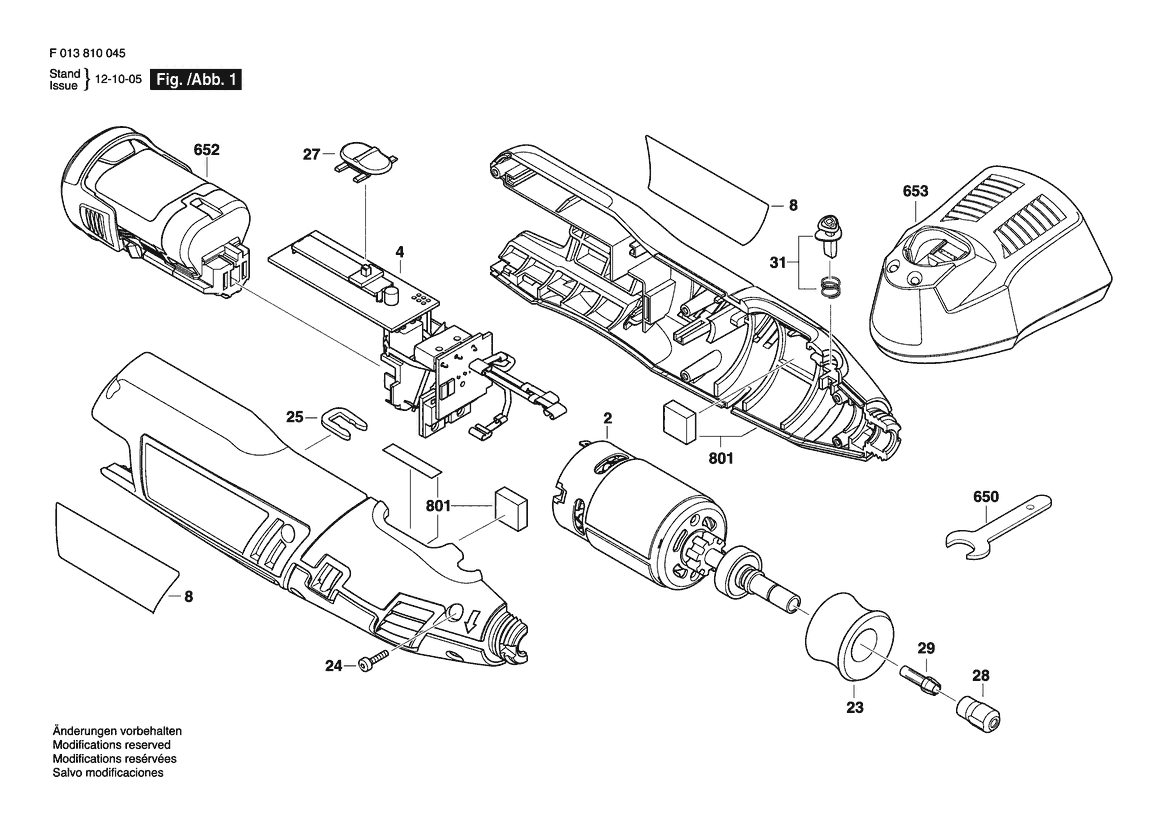 F 013 810 045

Stand
Issue } 12-10-05 Fig. /Abb. 1

652
27
4
8
31
653
25
2
801
801
650
8
24
29
28
23

Änderungen vorbehalten
Modifications reserved
Modifications resérvées
Salvo modificaciones