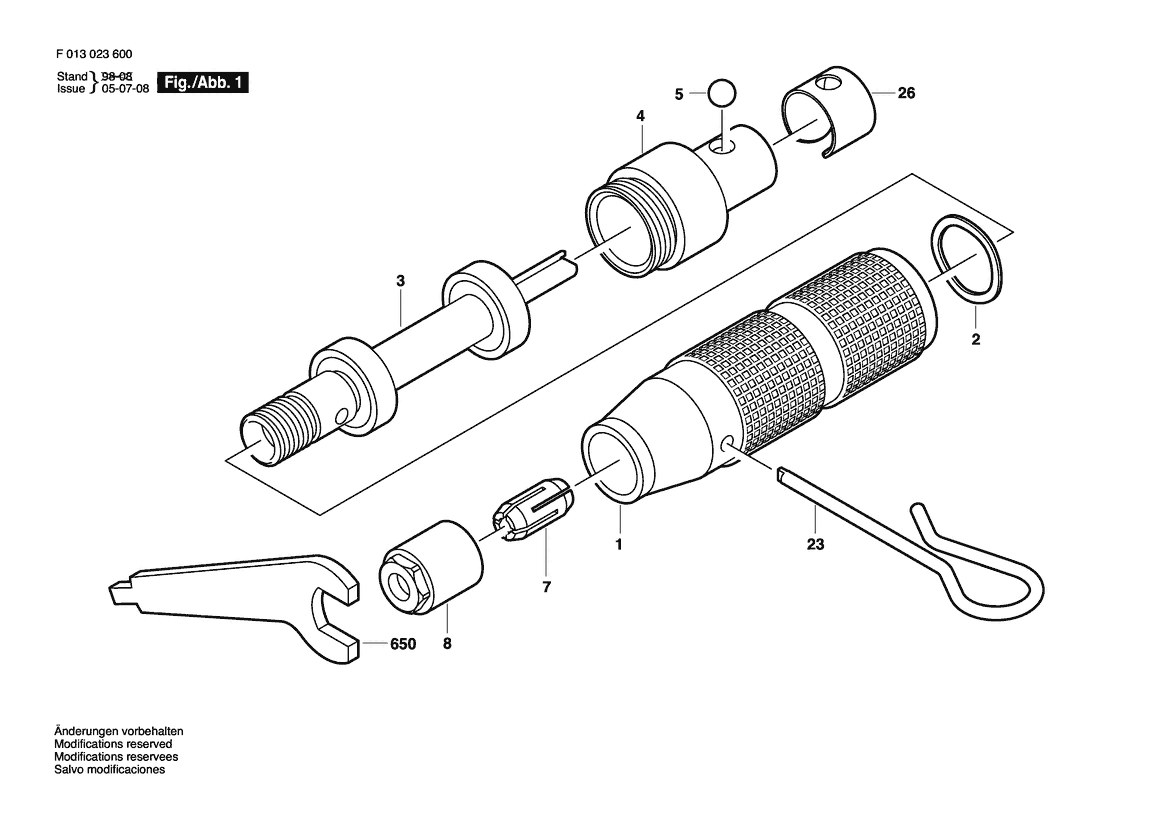 F 013 023 600

Stand } 98-08
Issue } 05-07-08

Fig./Abb. 1

5
26
4
3
2
1
23
7
8
650

Änderungen vorbehalten
Modifications reserved
Modifications reservees
Salvo modificaciones