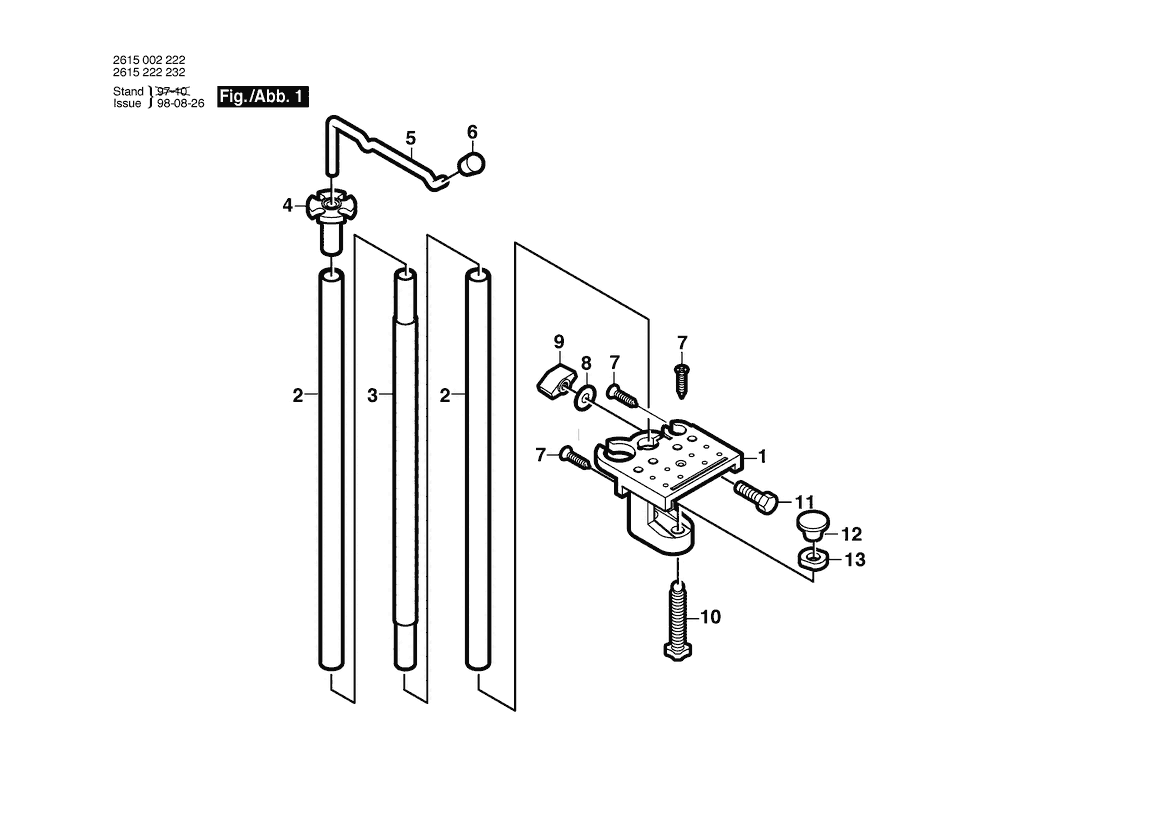 2615 002 222
2615 222 232
Stand } 97-10
Issue } 98-08-26
Fig./Abb. 1

5
6
4
2
3
2
9
8
7
7
7
1
11
12
13
10