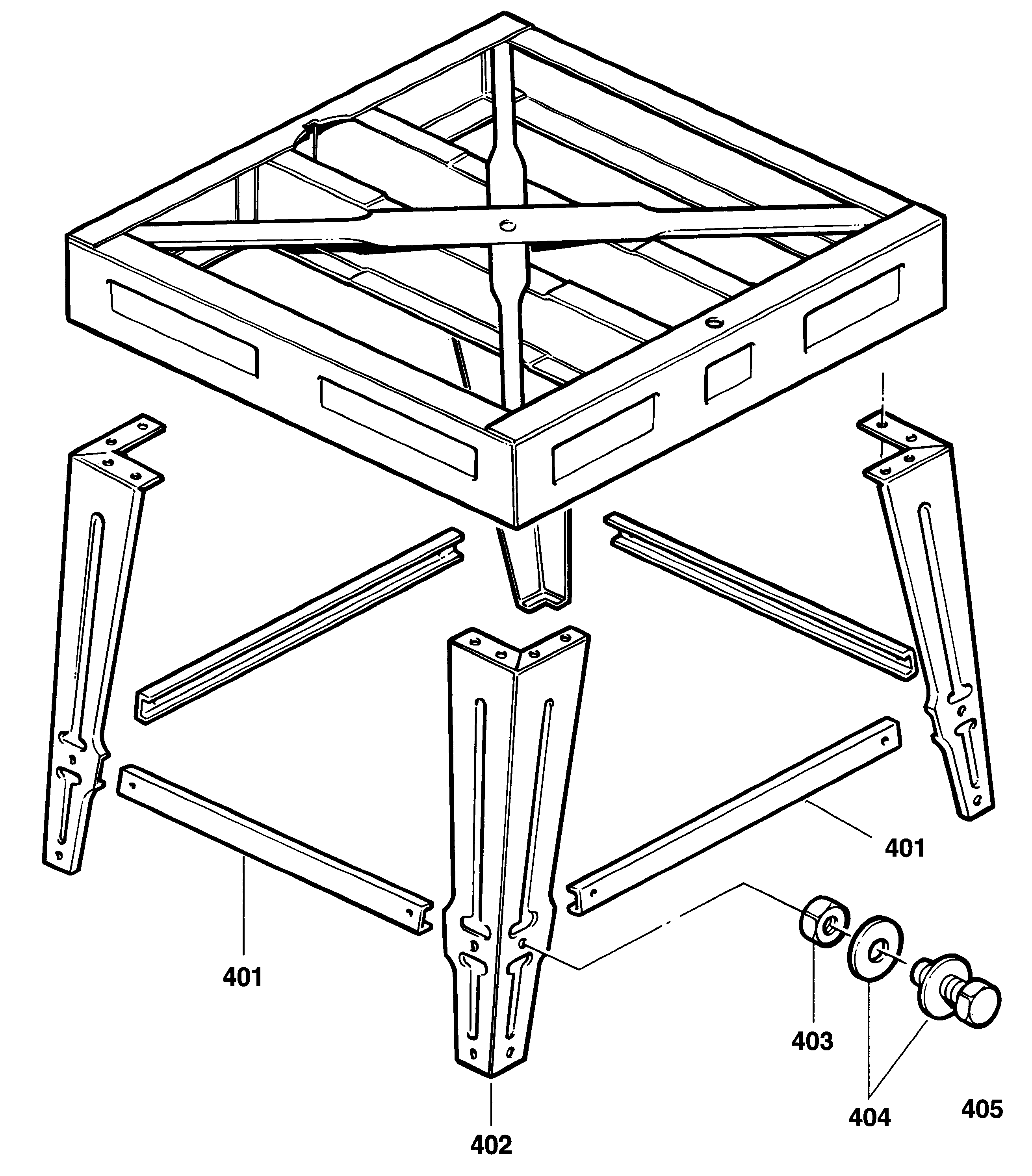 401

401

403

404

405

402