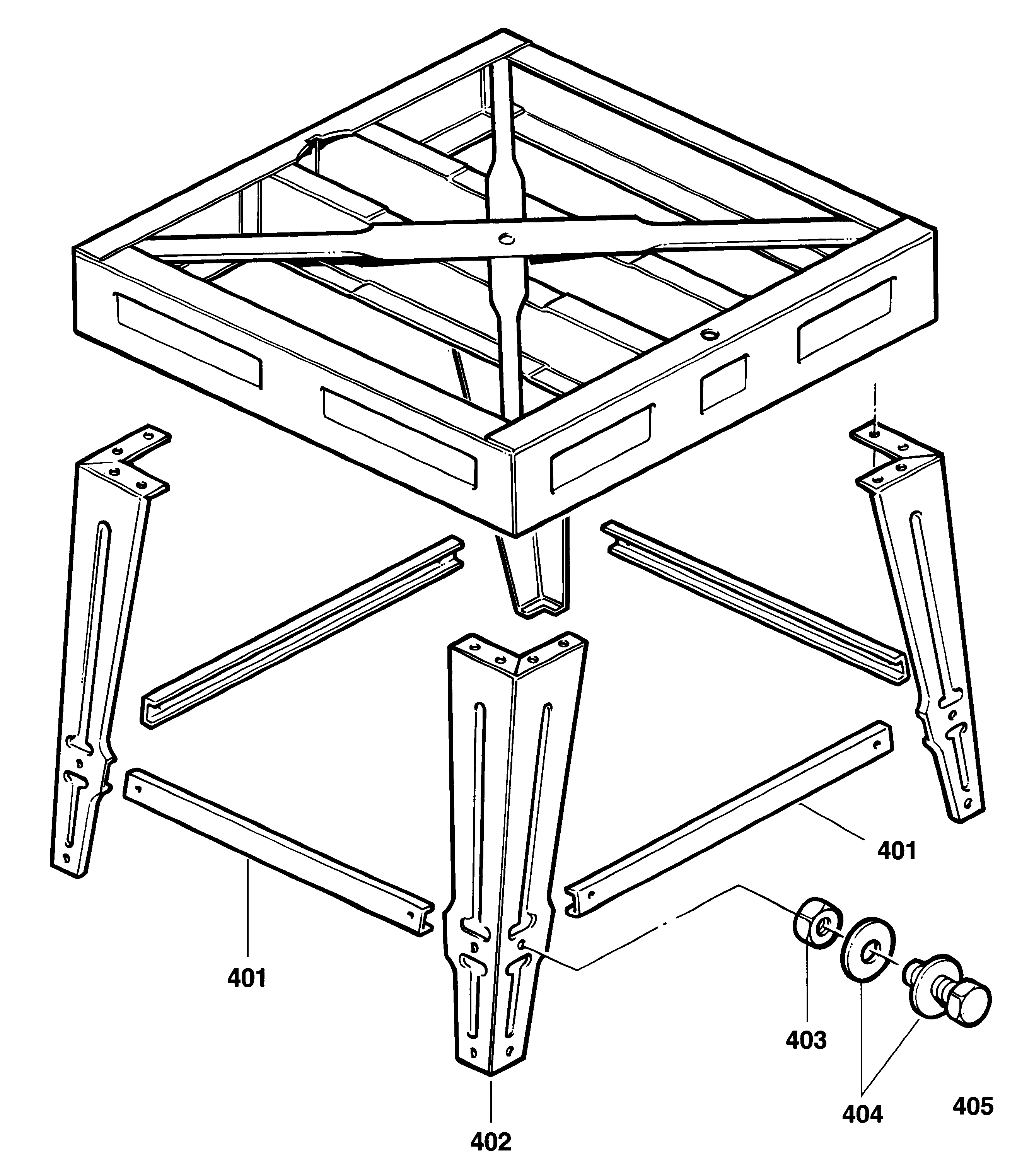 401
401
403
404
405
402