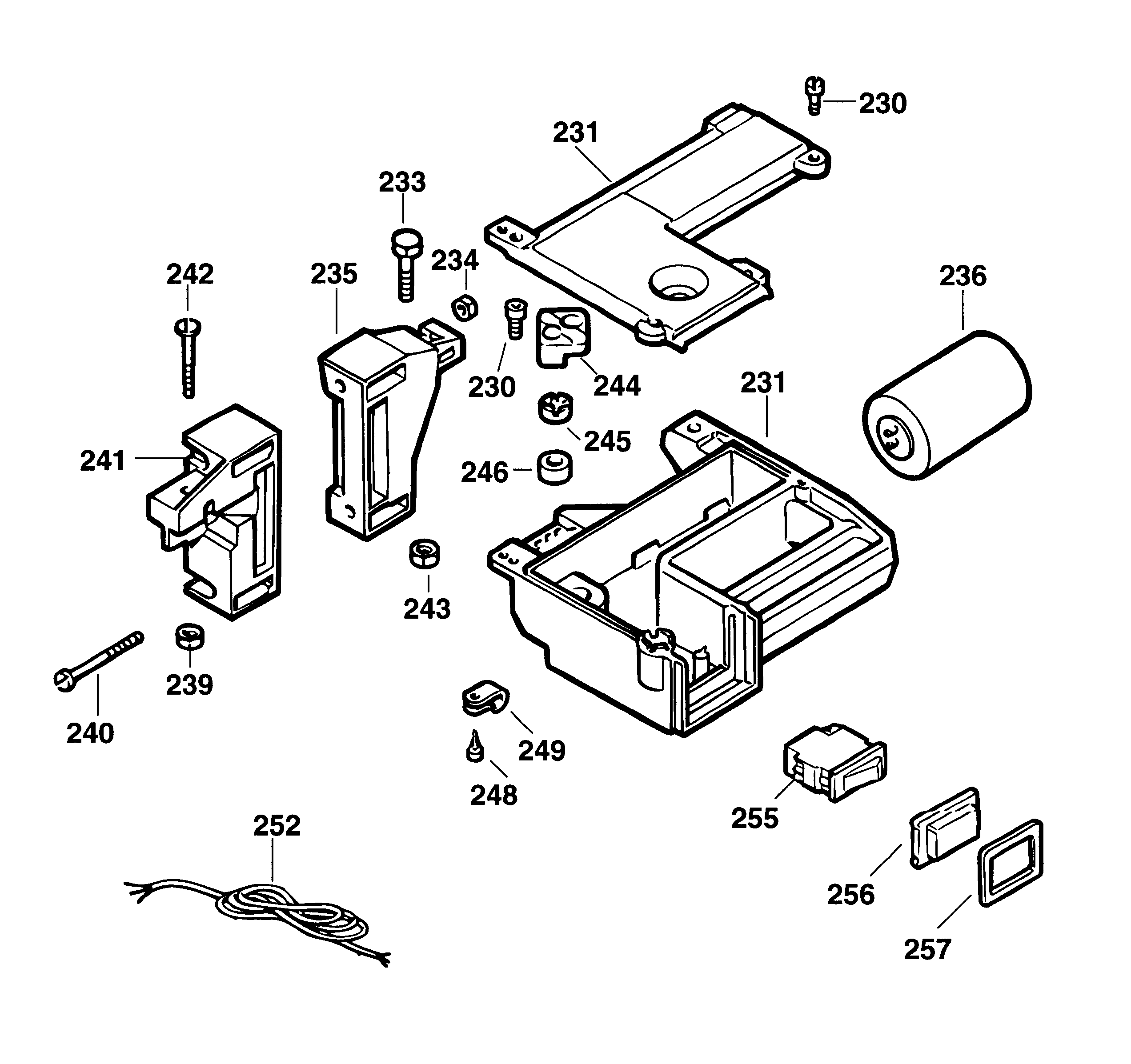 230
231
233
234
242
235
236
230
244
231
245
241
246
243
239
240
249
248
255
252
256
257