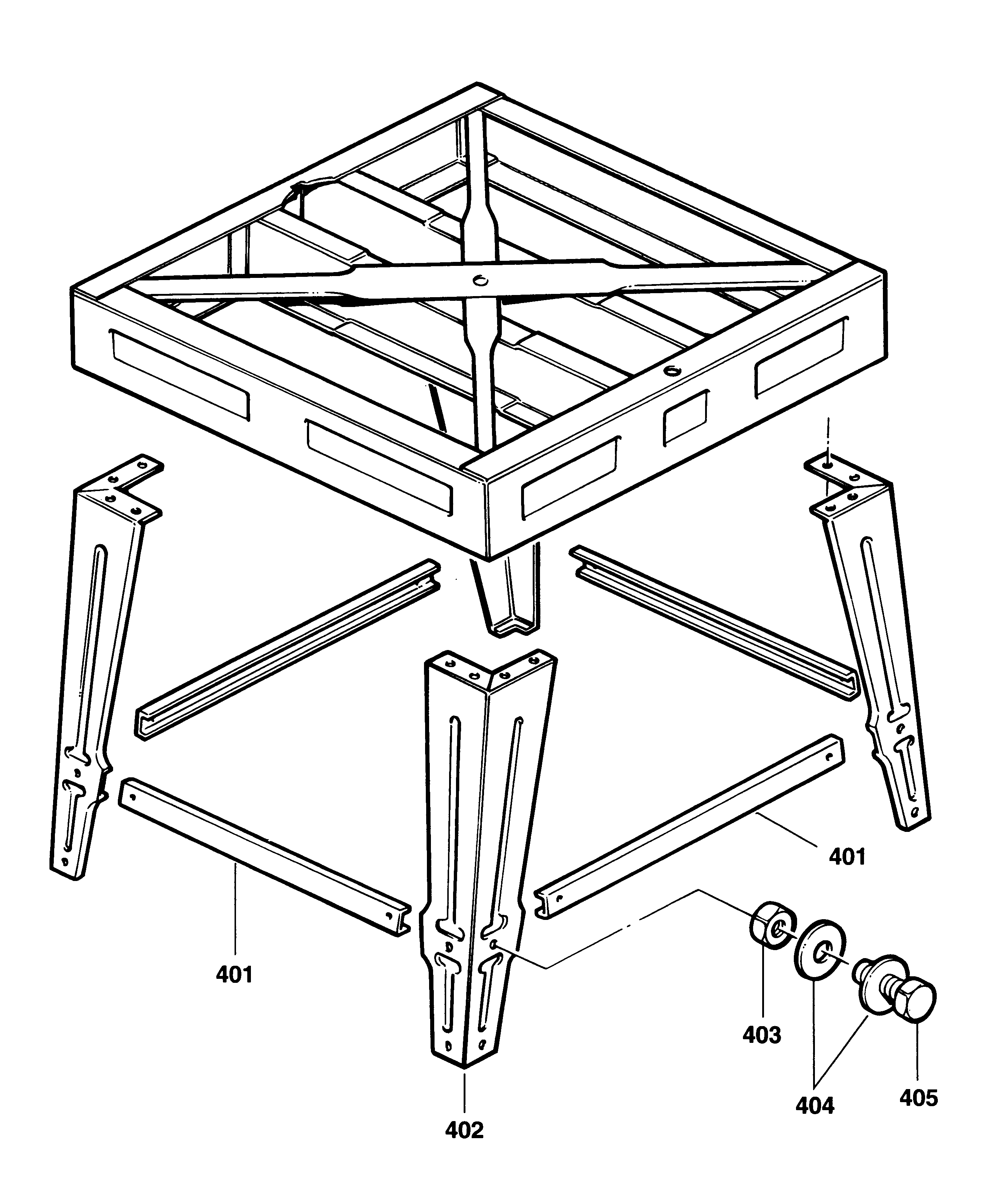 401

401

403

404

405

402