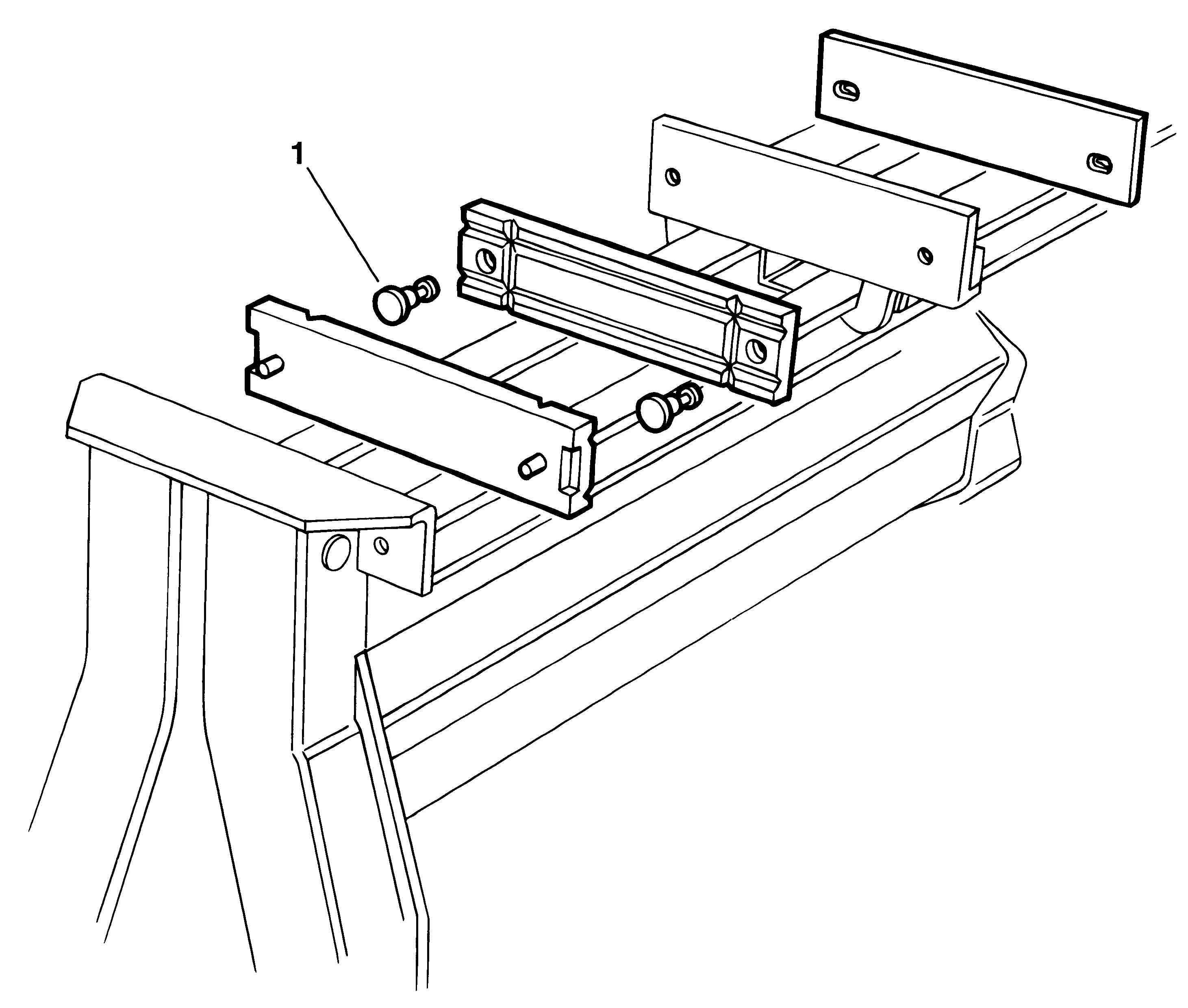 1