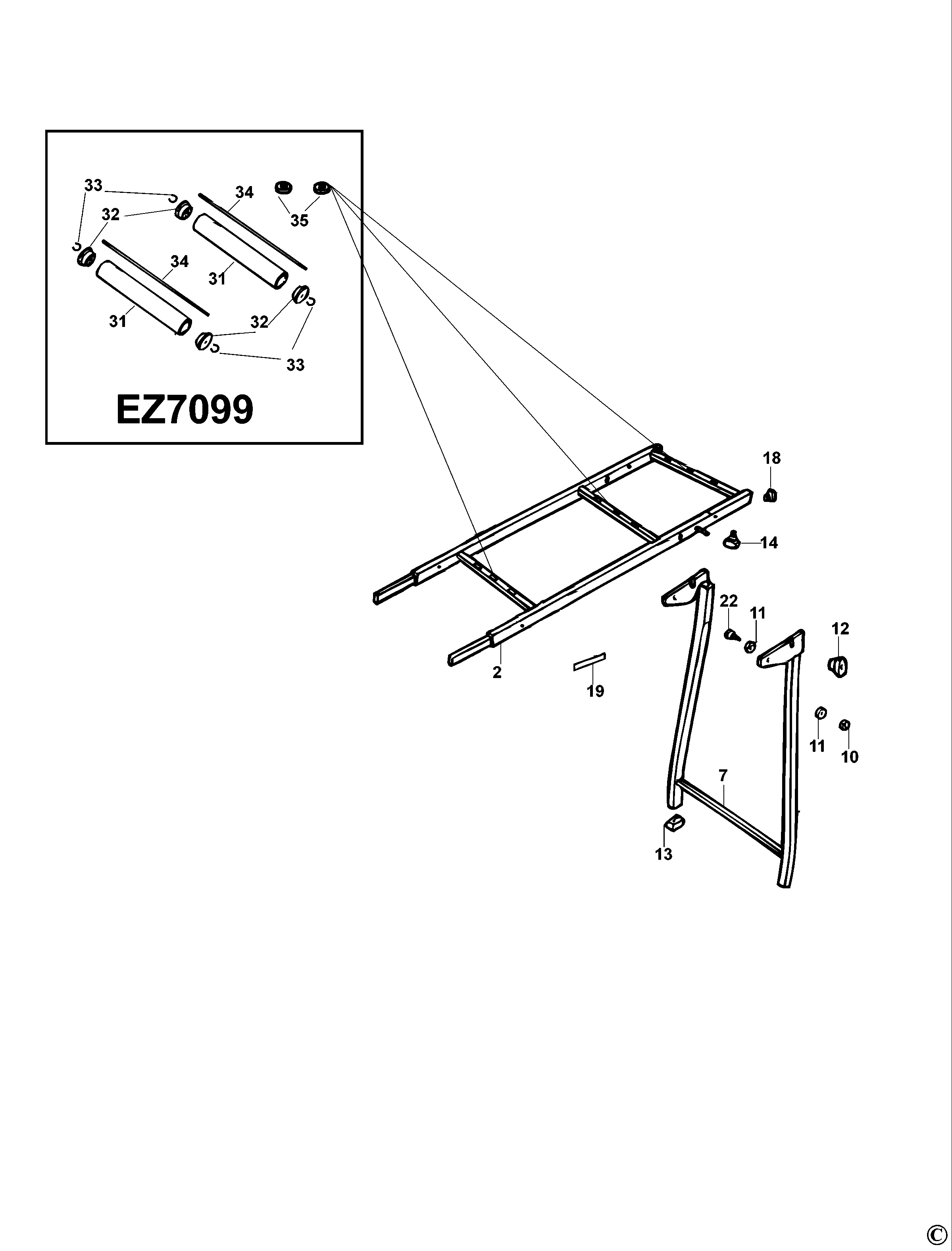 33
34
35
32
34
31
31
32
33
EZ7099
18
14
22
11
12
2
19
11
10
7
13
©