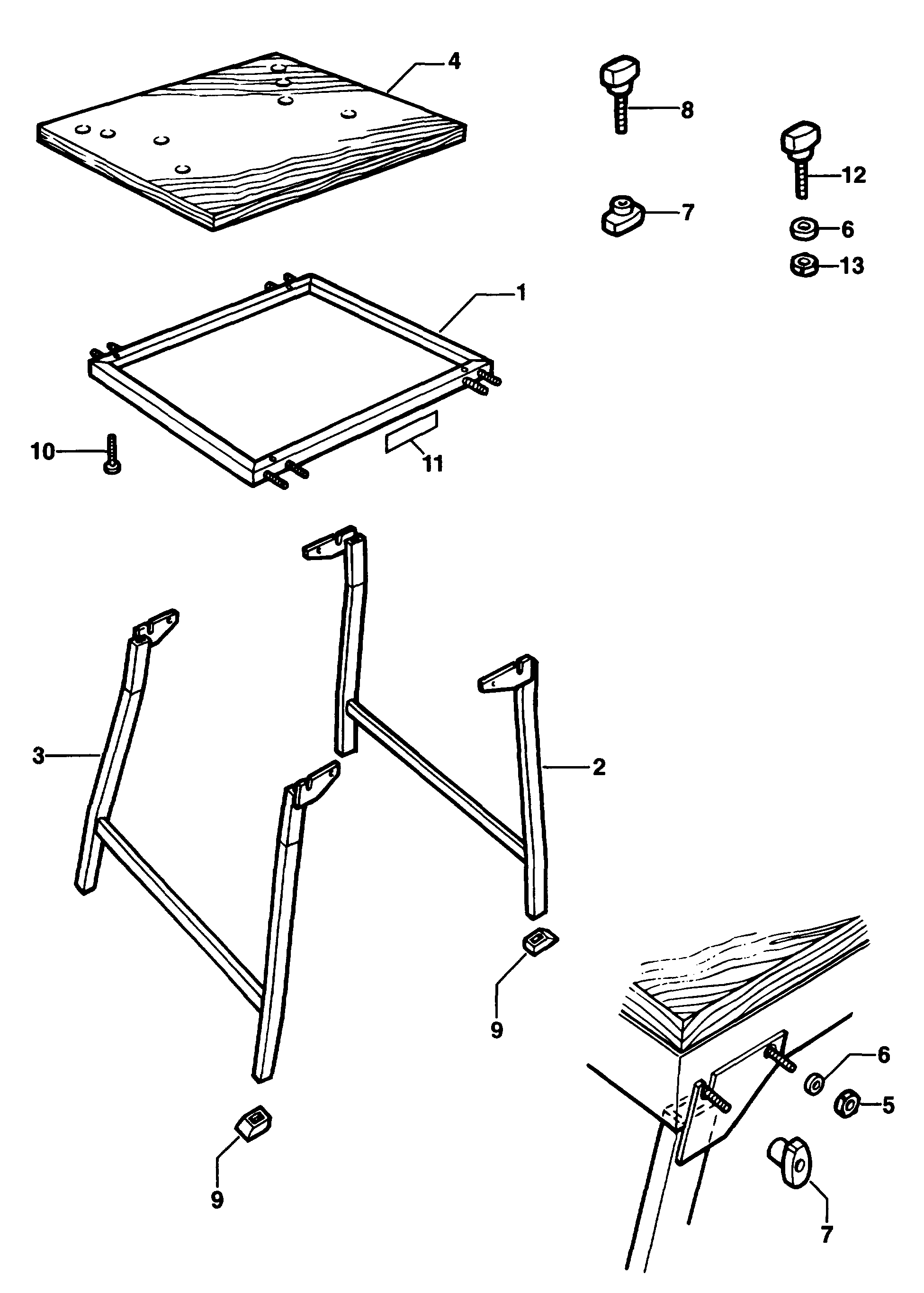 4
8
12
7
6
13
1
10
11
3
2
9
9
6
5
7