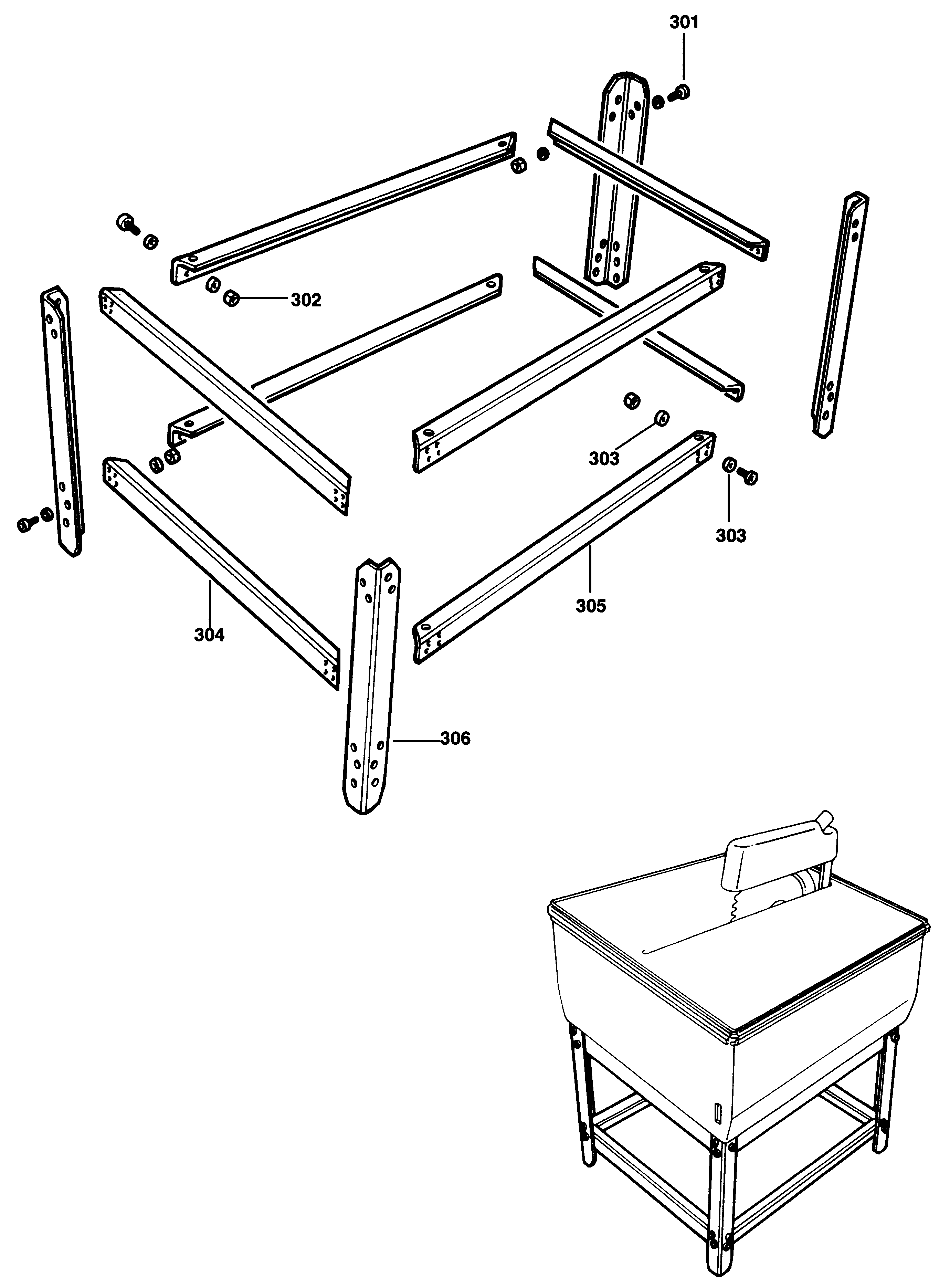 301
302
303
303
305
304
306