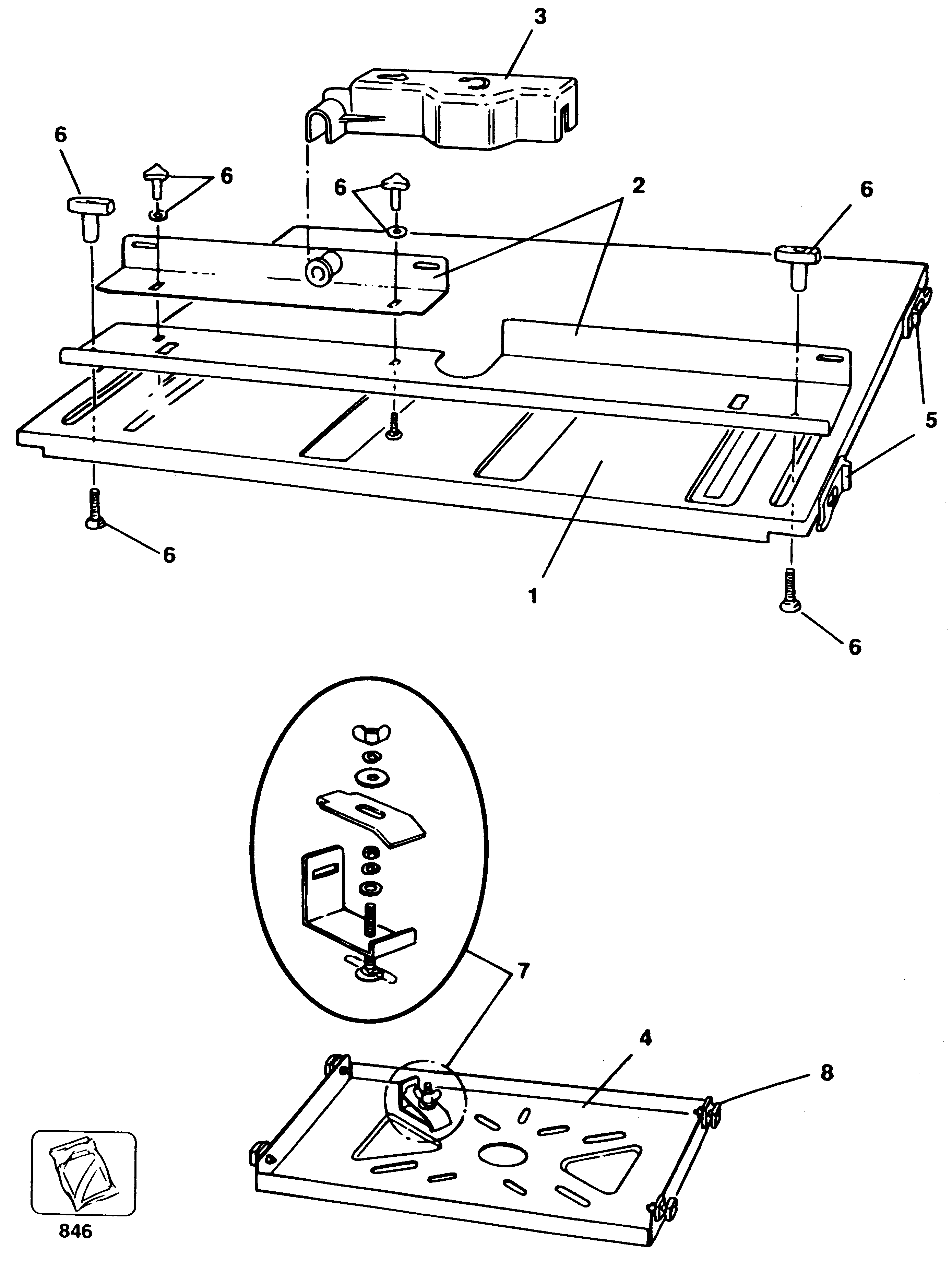 3
6
6
6
2
6
5
6
1
6
7
4
8
846