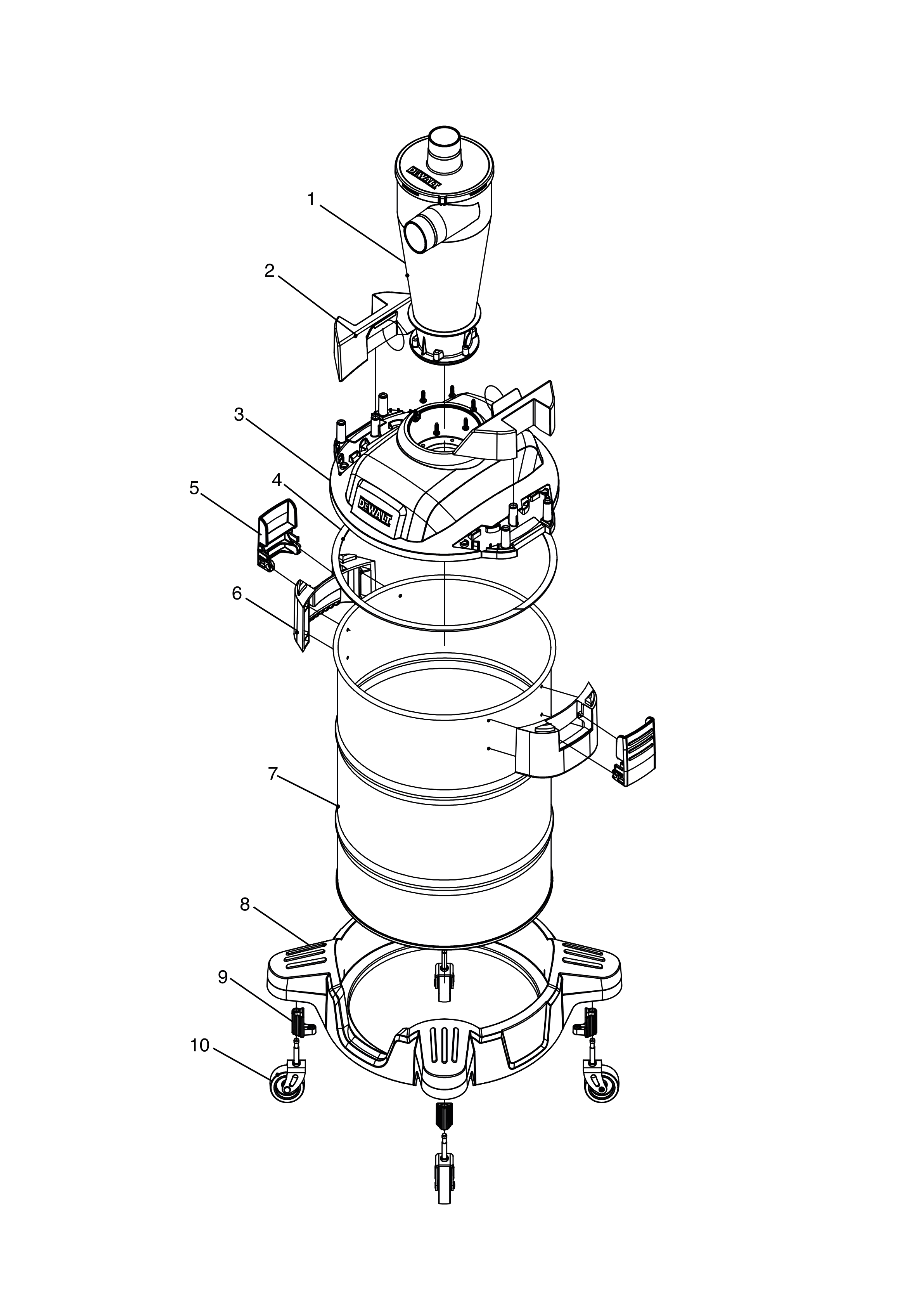 DEWALT
1
2
3
4
5
DEWALT
6
7
8
9
10