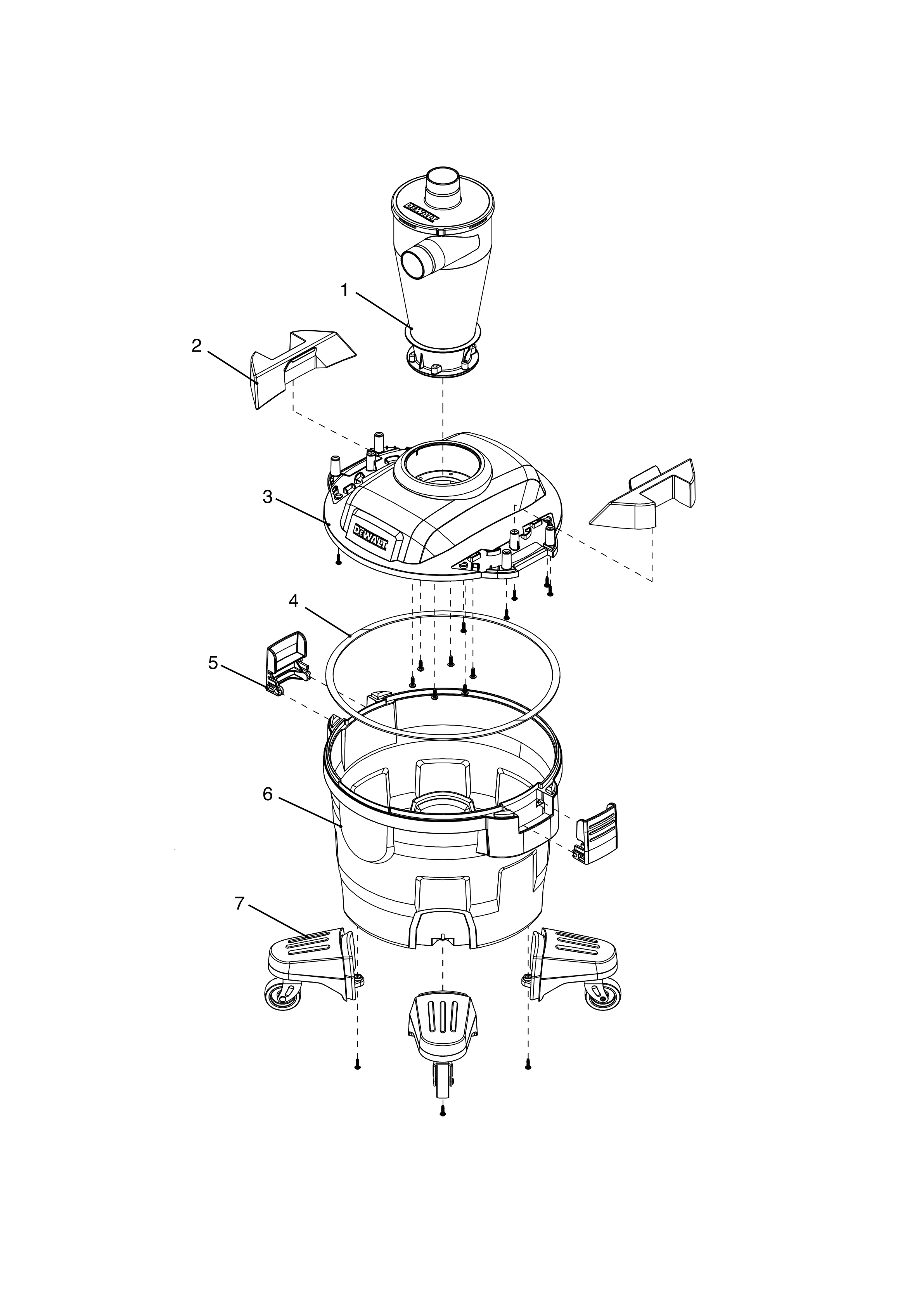 DEWALT
1
2
3
DEWALT
4
5
6
7