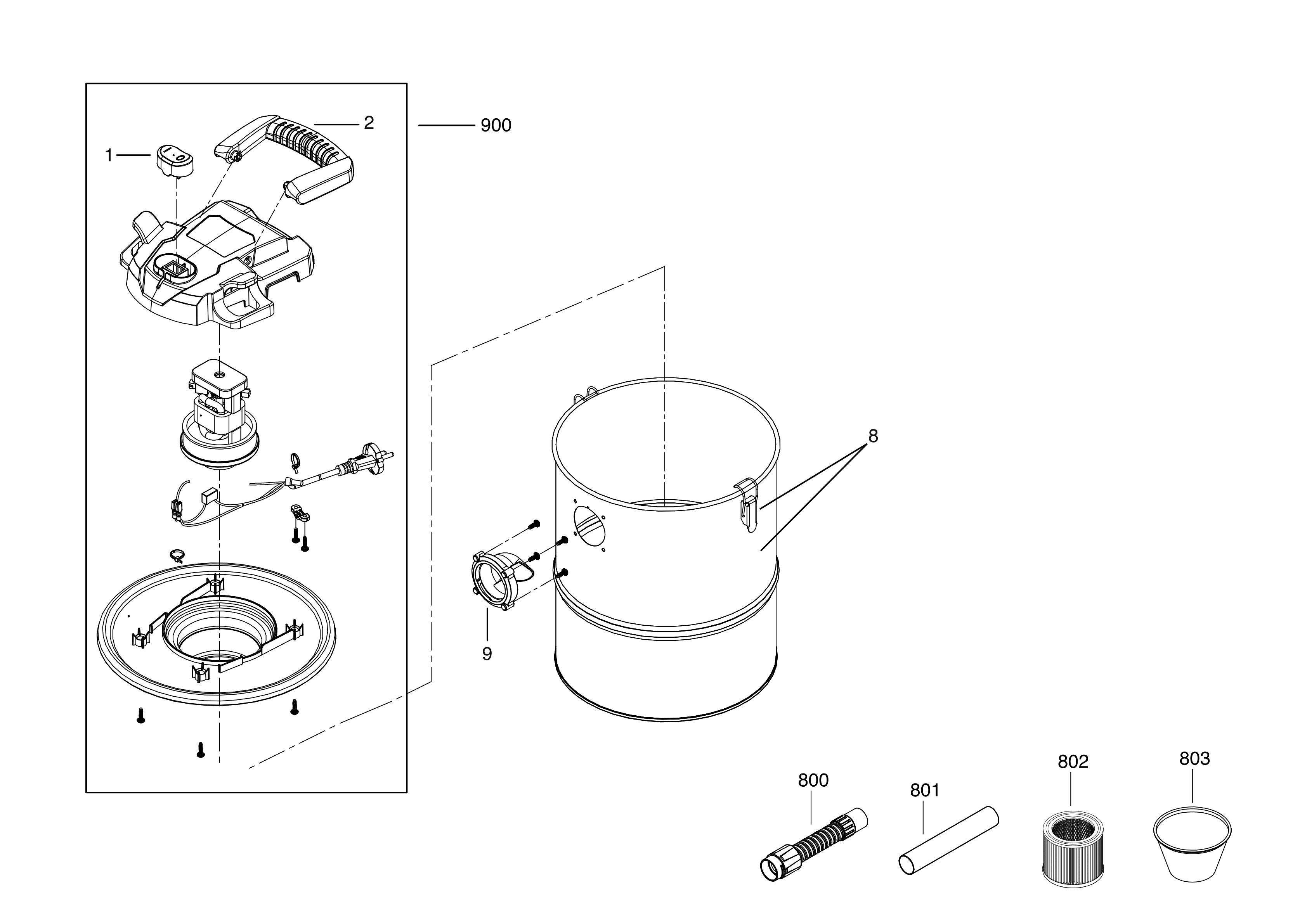 2

900

1

8

9

800

801

802

803