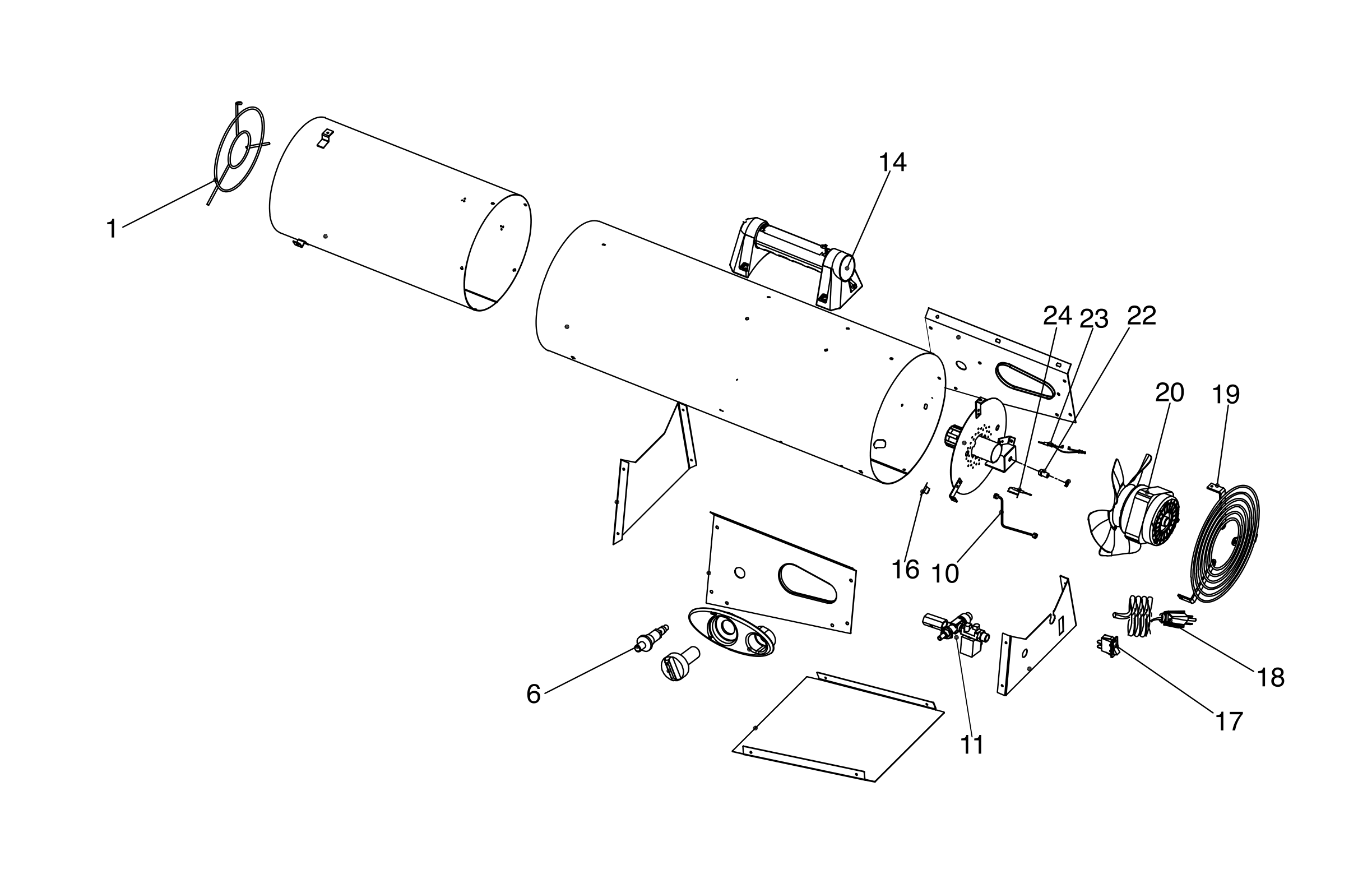 1

14

24 23 22

20 19

16 10

6

11

18

17