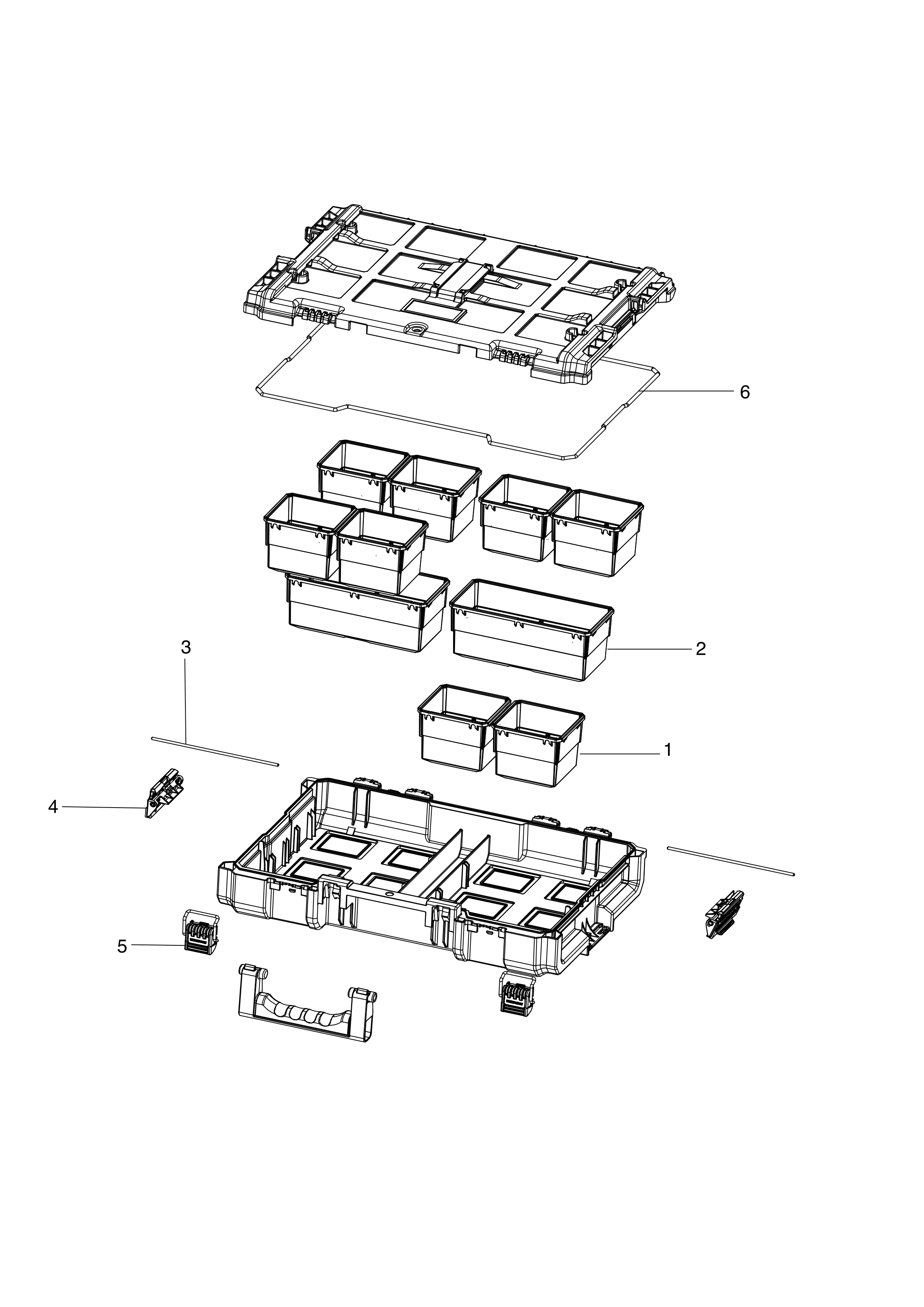 6

3

2

1

4

5