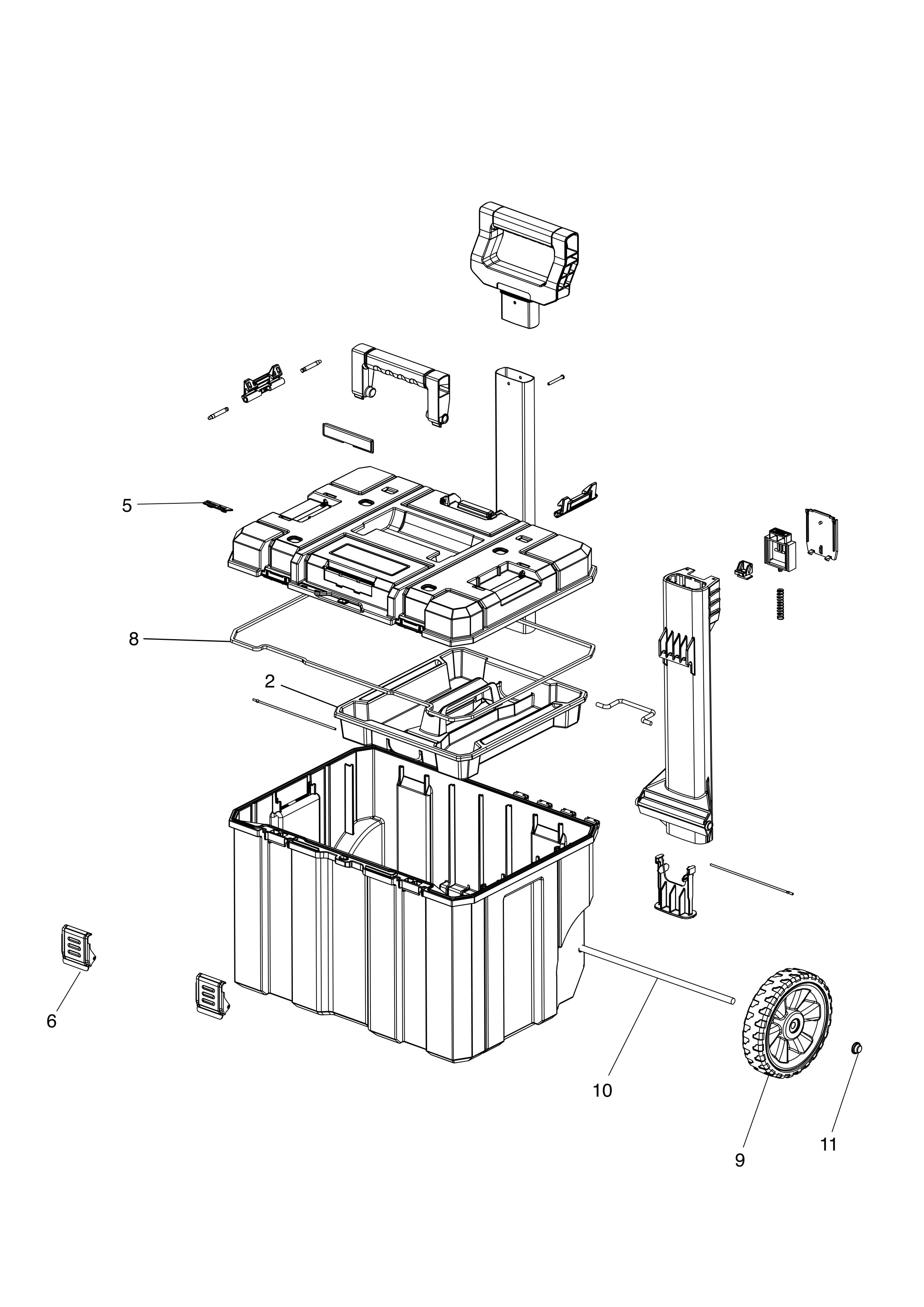 5
8
2
6
10
9
11