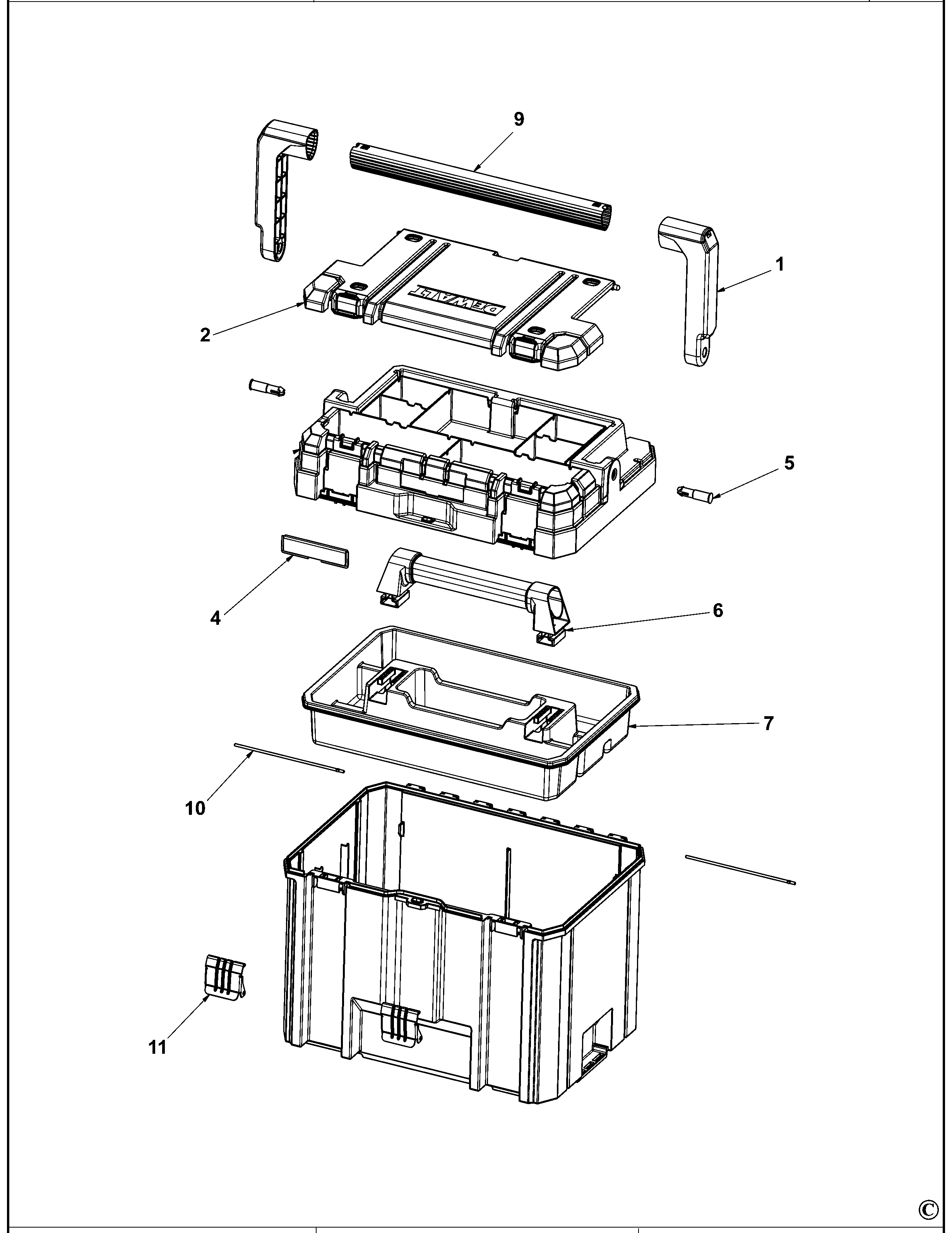 9

1

DEWALT

2

5

4

6

7

10

11

©