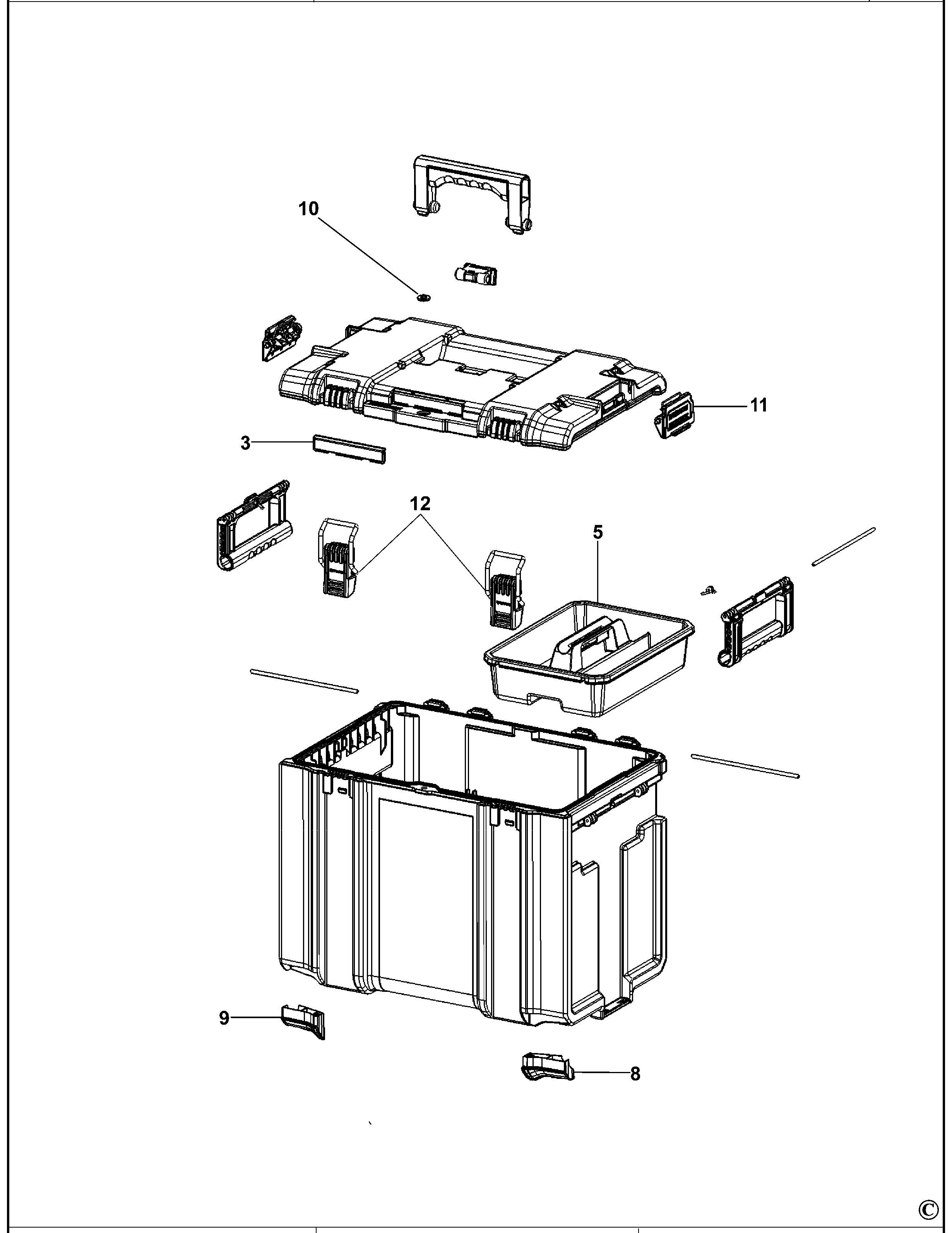 10

11

3

12

5

9

8

©