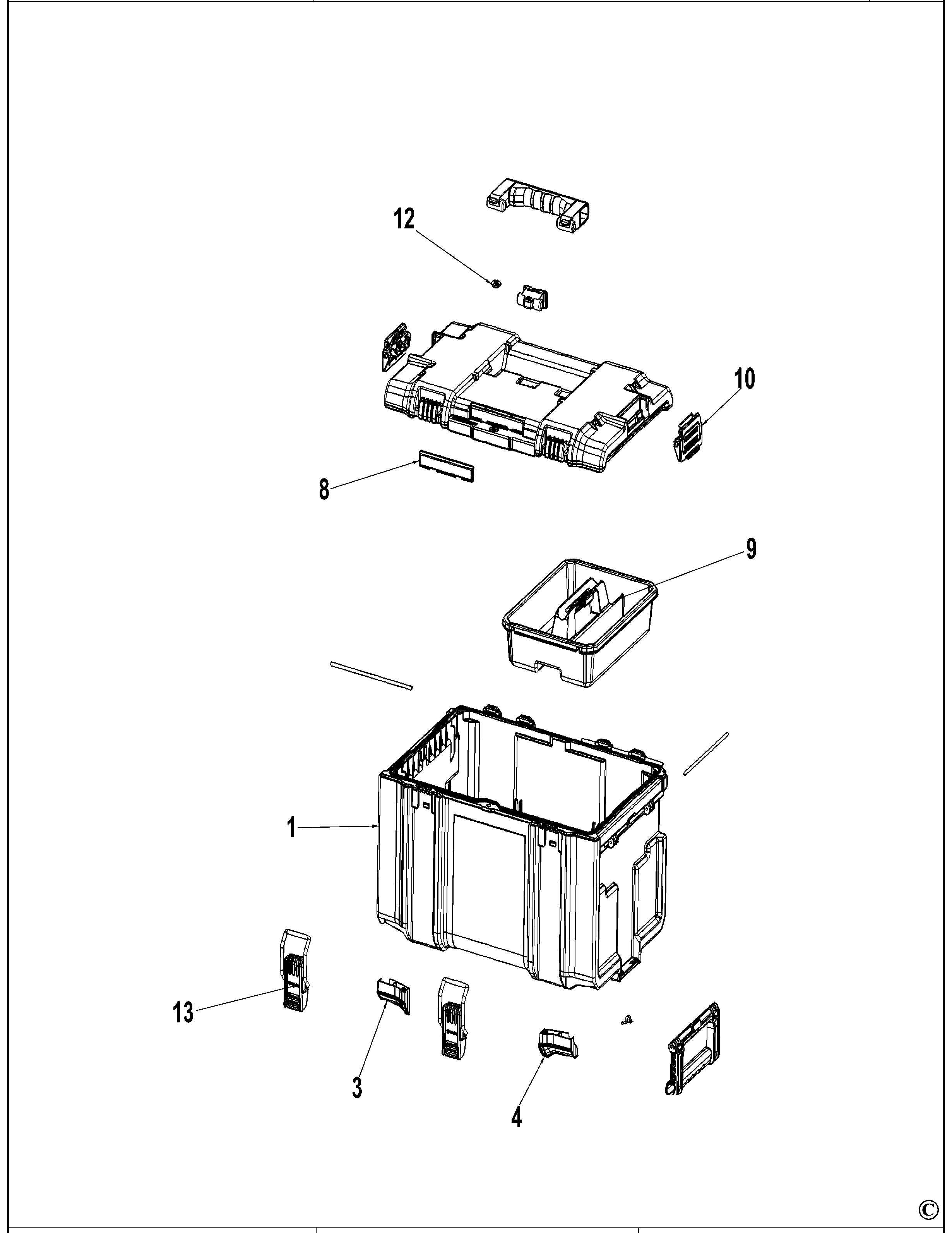 12

10

8

9

1

13

3

4

©