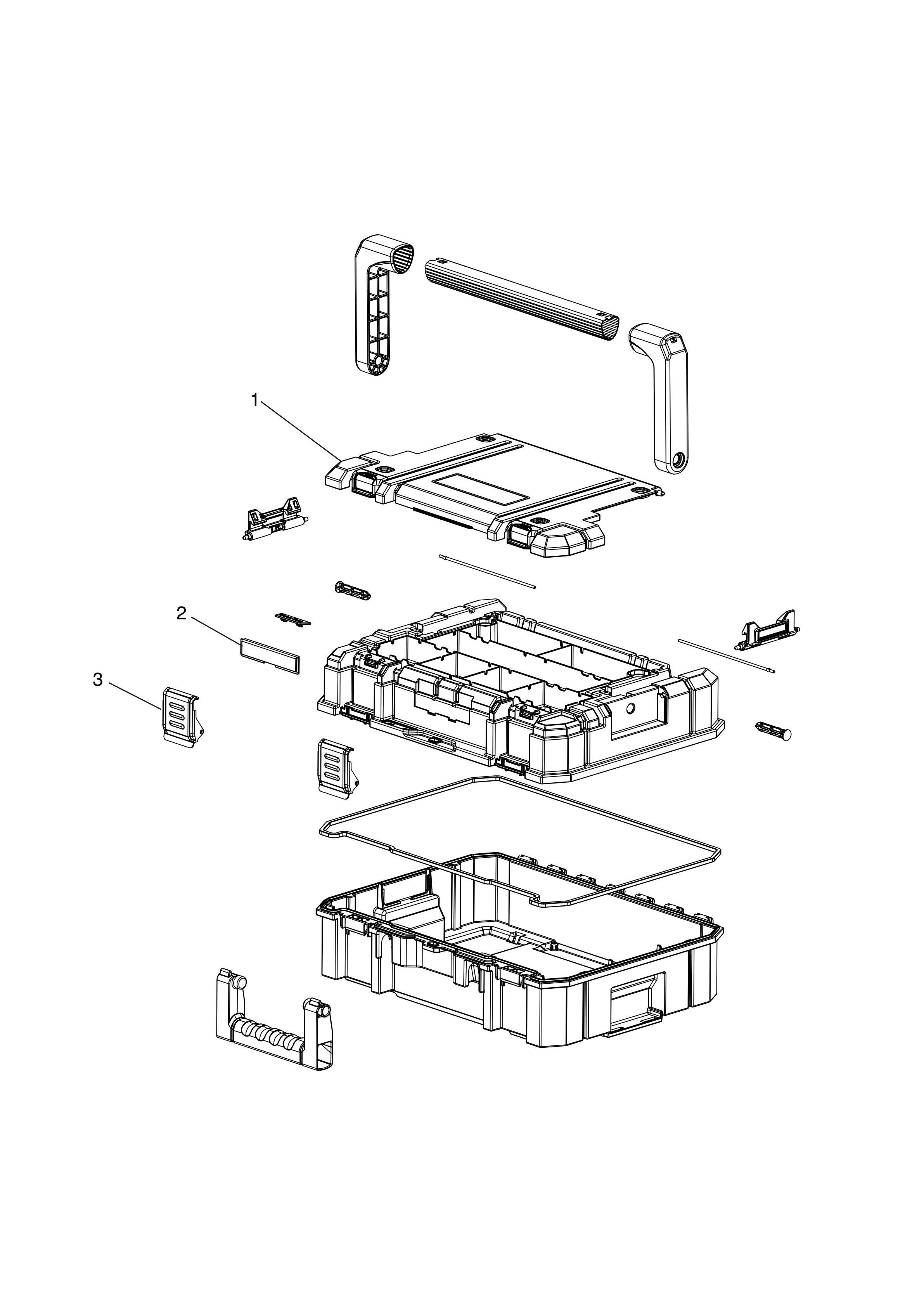 1

2

3