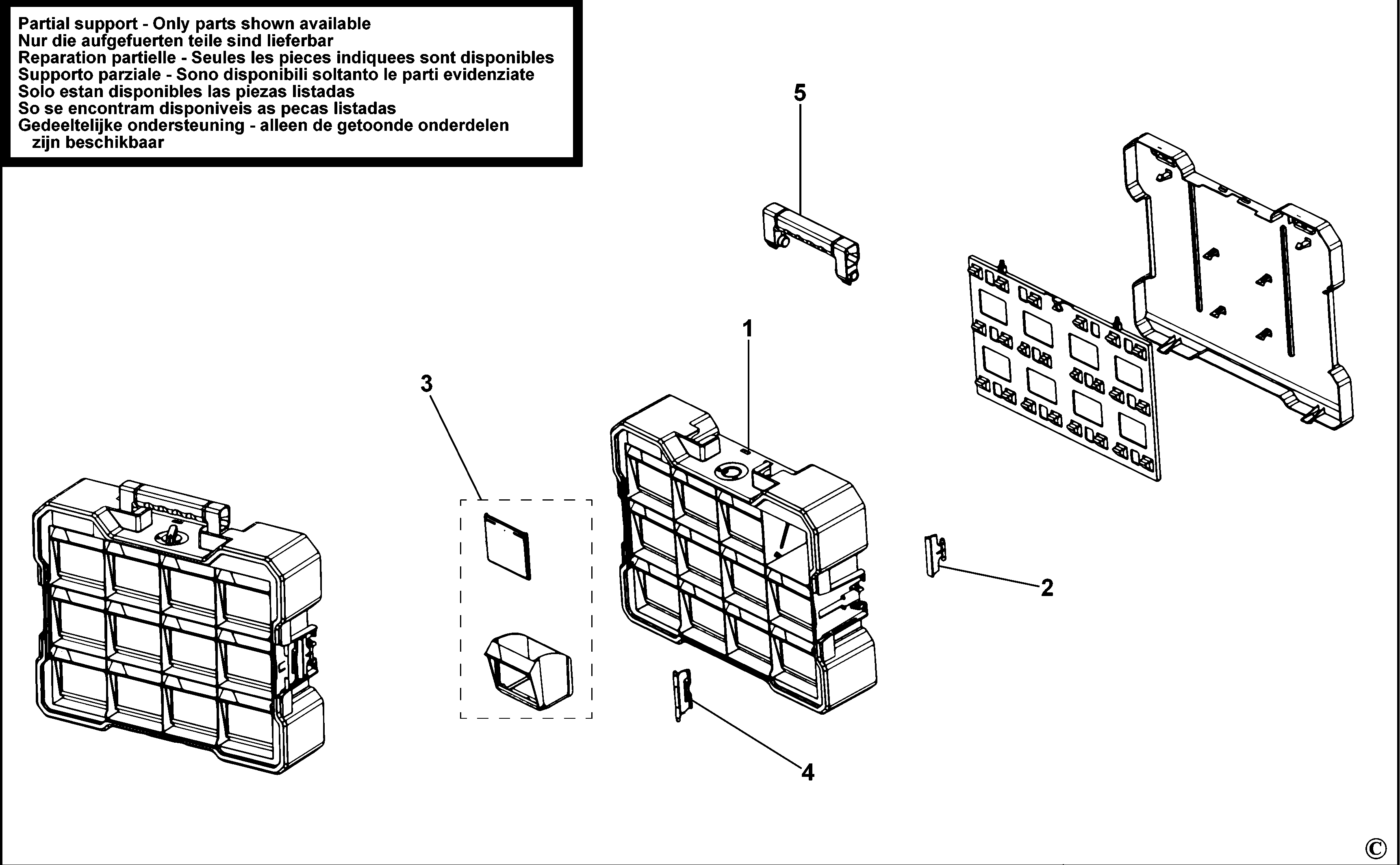 Partial support - Only parts shown available
Nur die aufgefuerten teile sind lieferbar
Reparation partielle - Seules les pieces indiquees sont disponibles
Supporto parziale - Sono disponibili soltanto le parti evidenziate
Solo estan disponibles las piezas listadas
So se encontram disponiveis as pecas listadas
Gedeeltelijke ondersteuning - alleen de getoonde onderdelen zijn beschikbaar

5

1

3

2

4

©