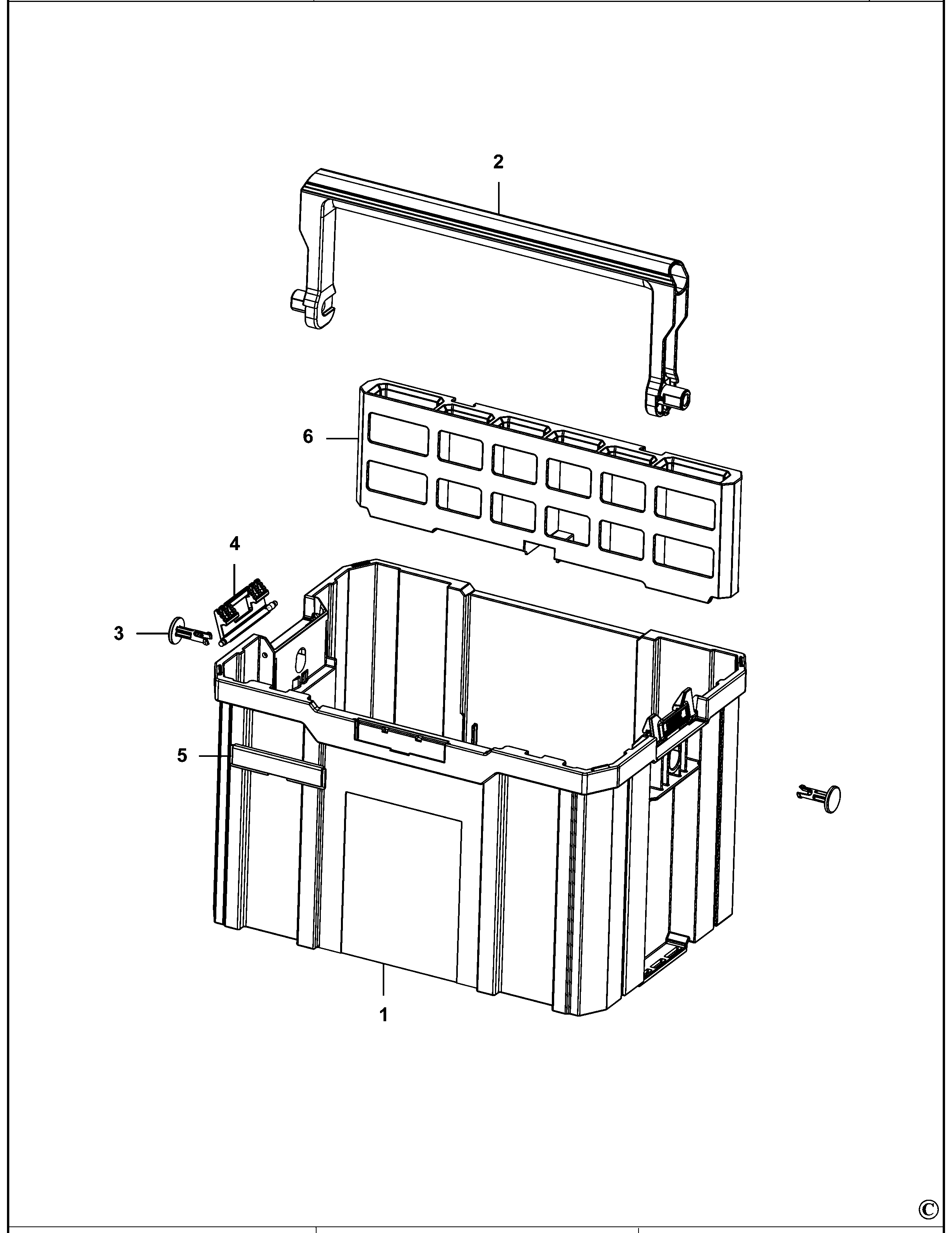 2
6
4
3
5
1
©