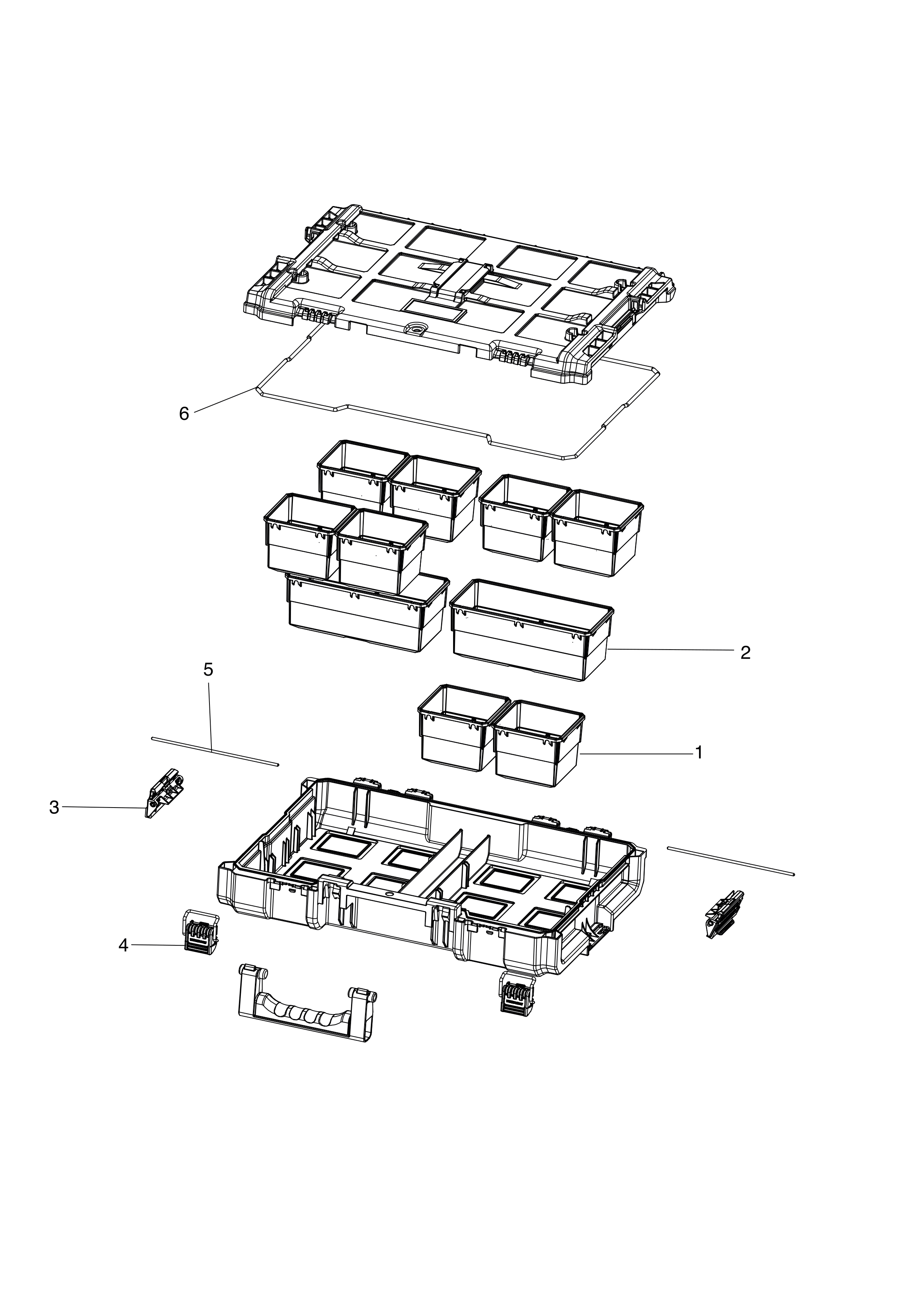 6
2
5
1
3
4