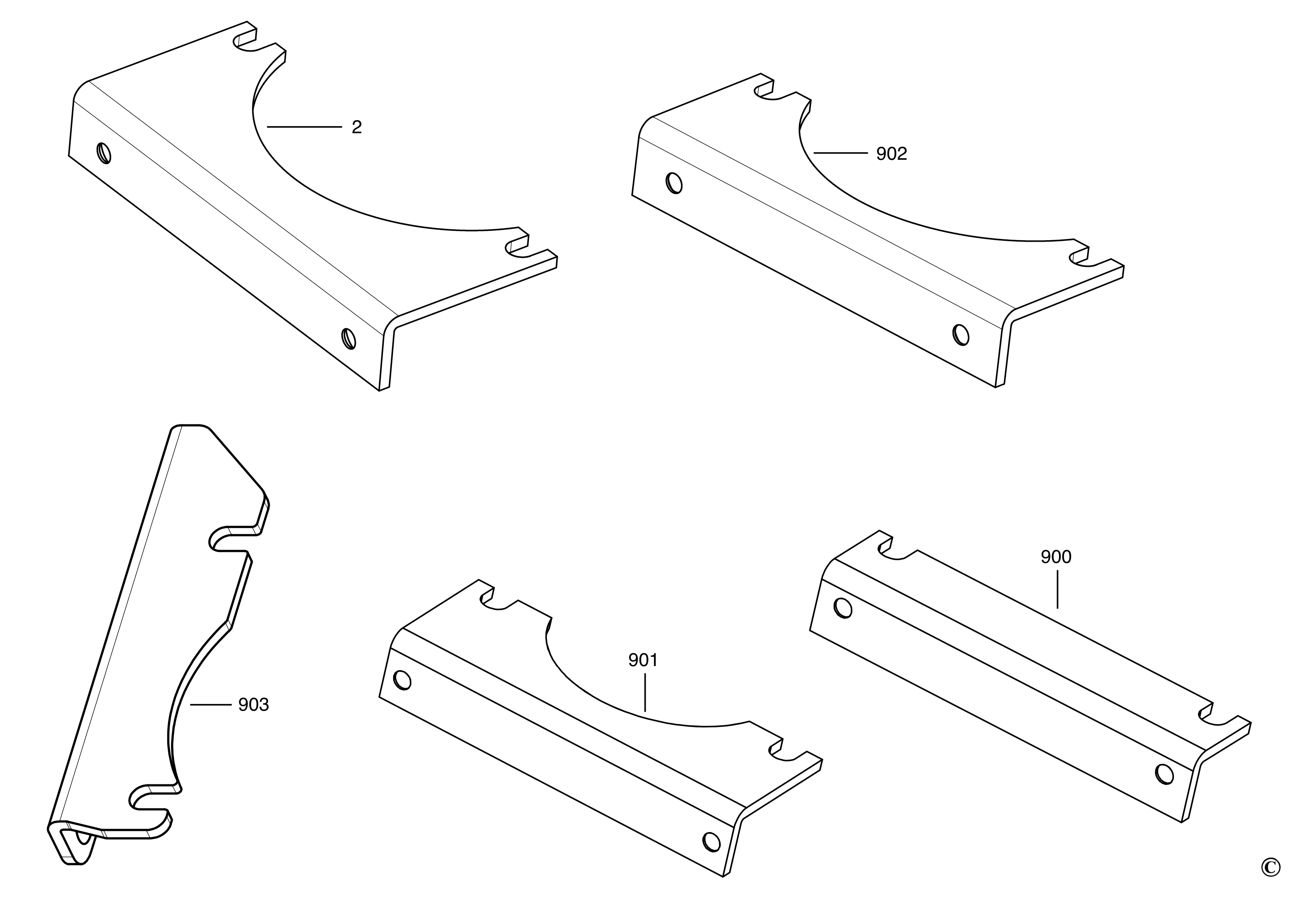 2

902

900

901

903

©