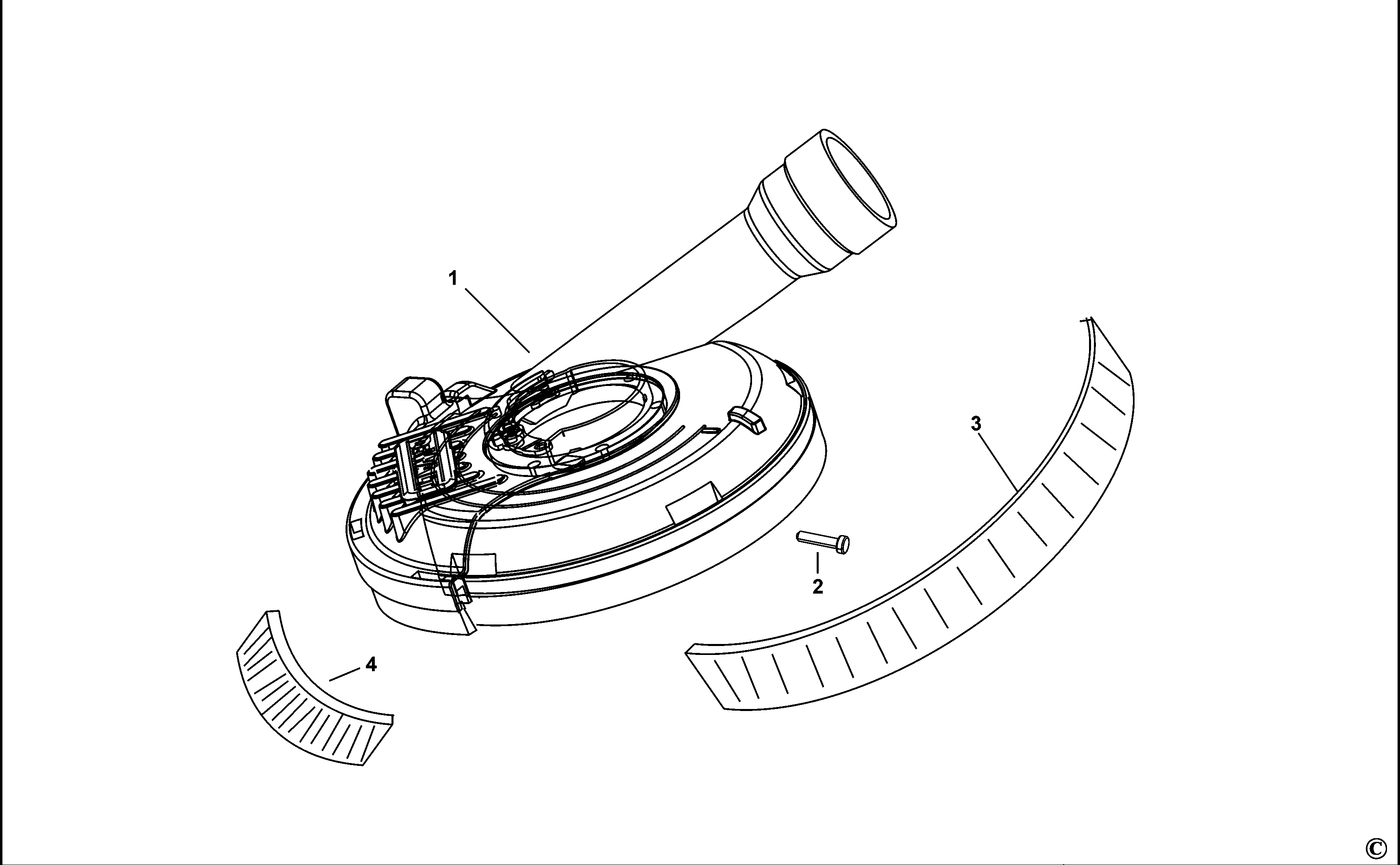 1

3

2

4

©