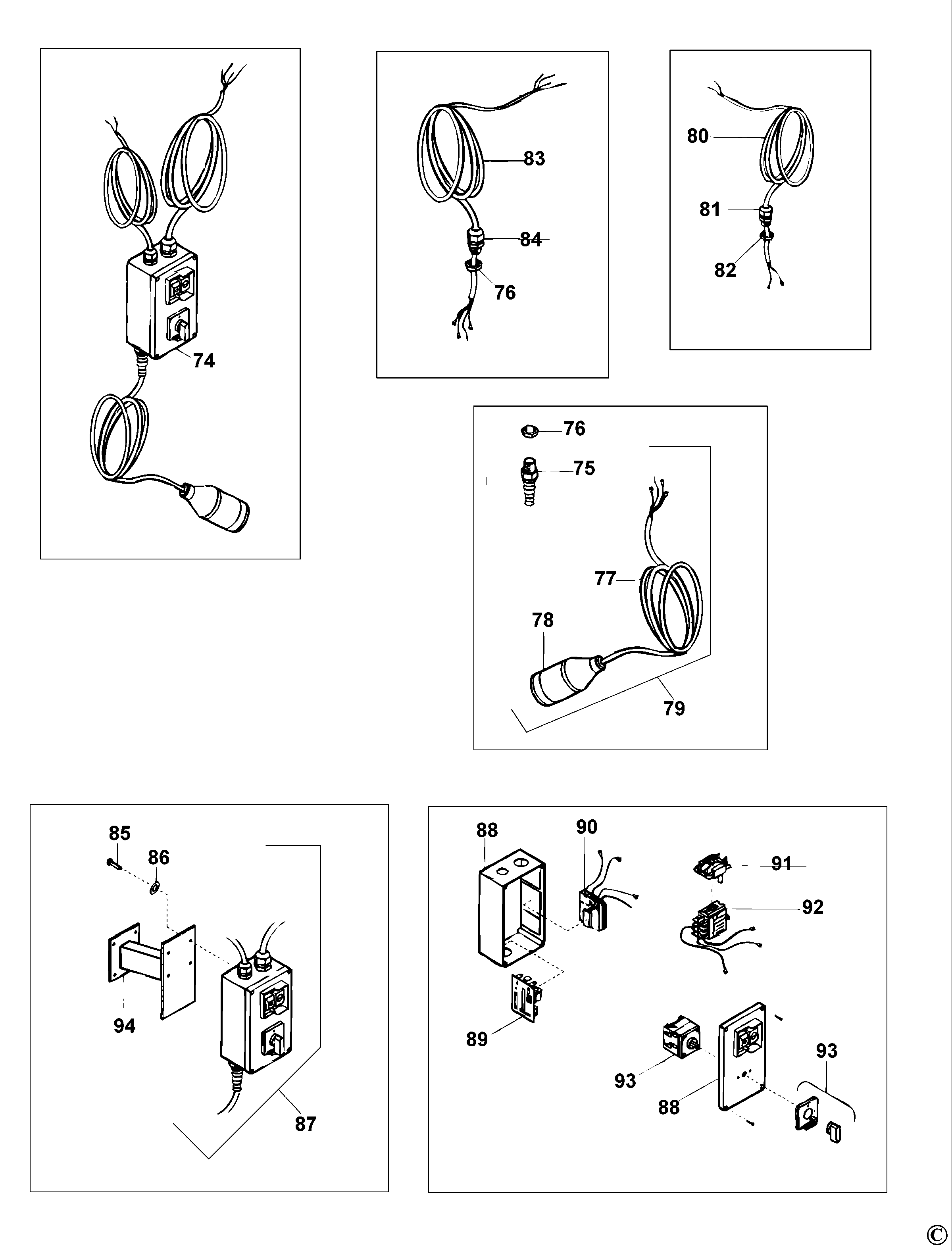 74

83
84
76

80
81
82

76
75
77
78
79

85
86
94
87

88
90
91
92
89
93
88
93

©