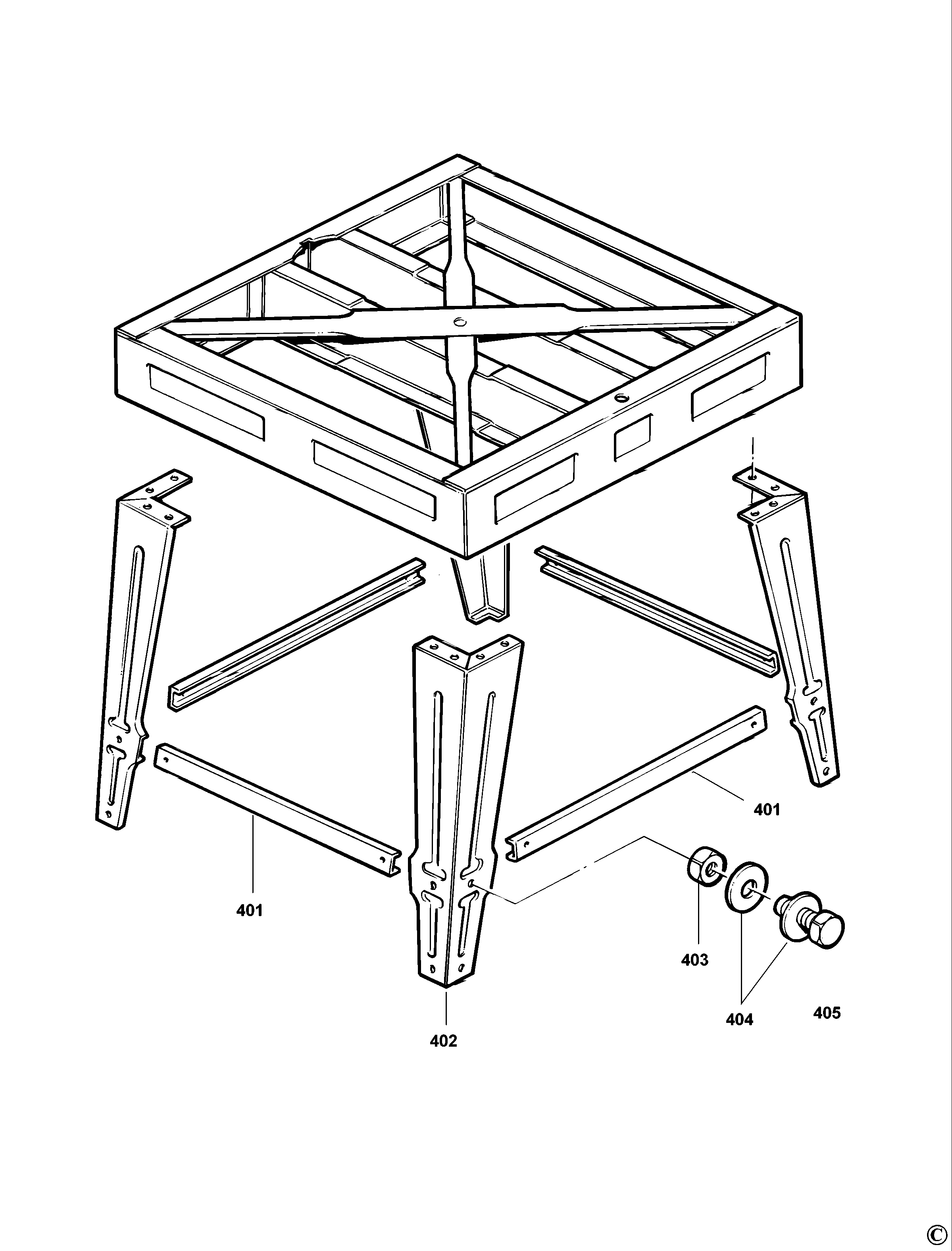 401

401

403

404

405

402

©