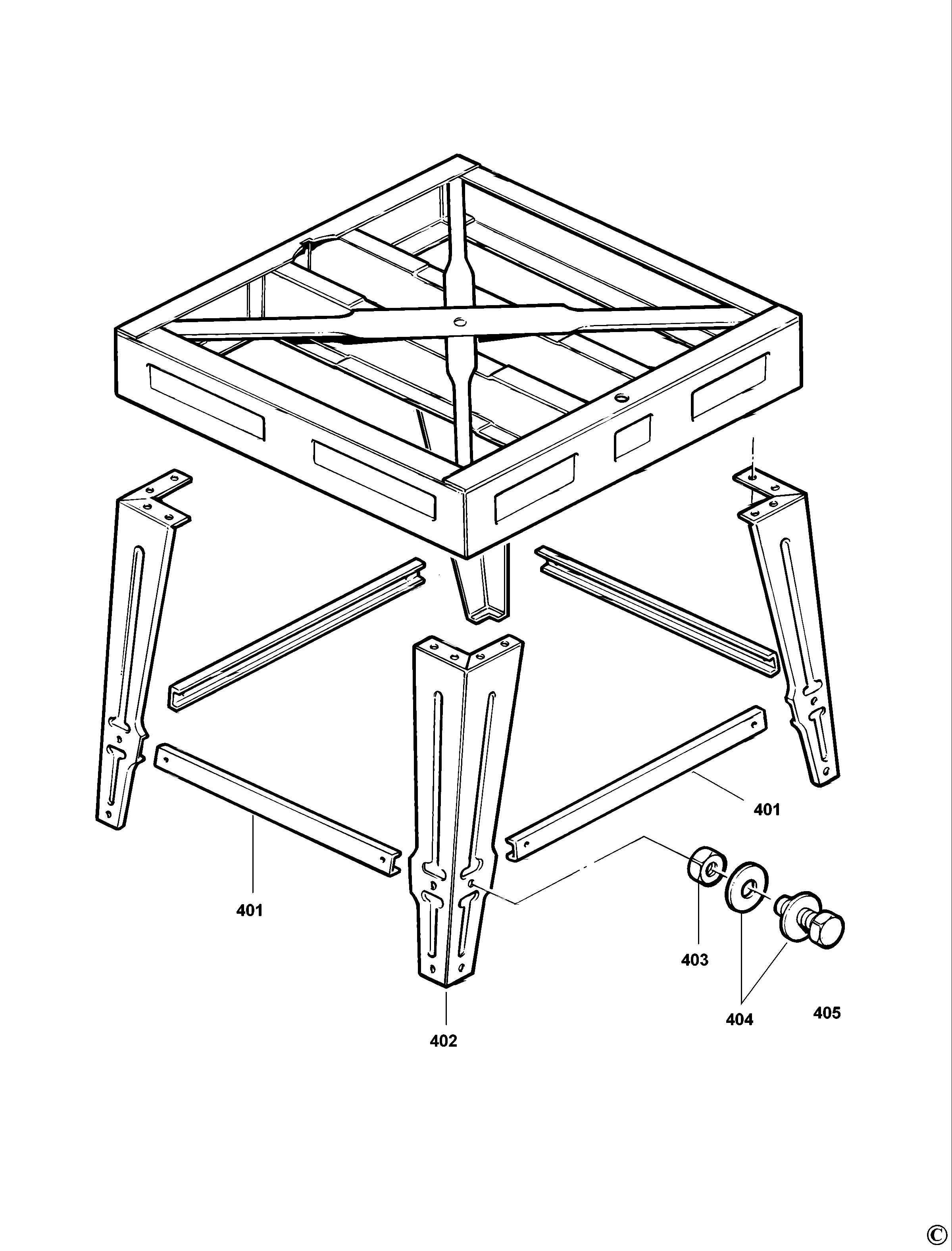 401

401

403

404

405

402

©