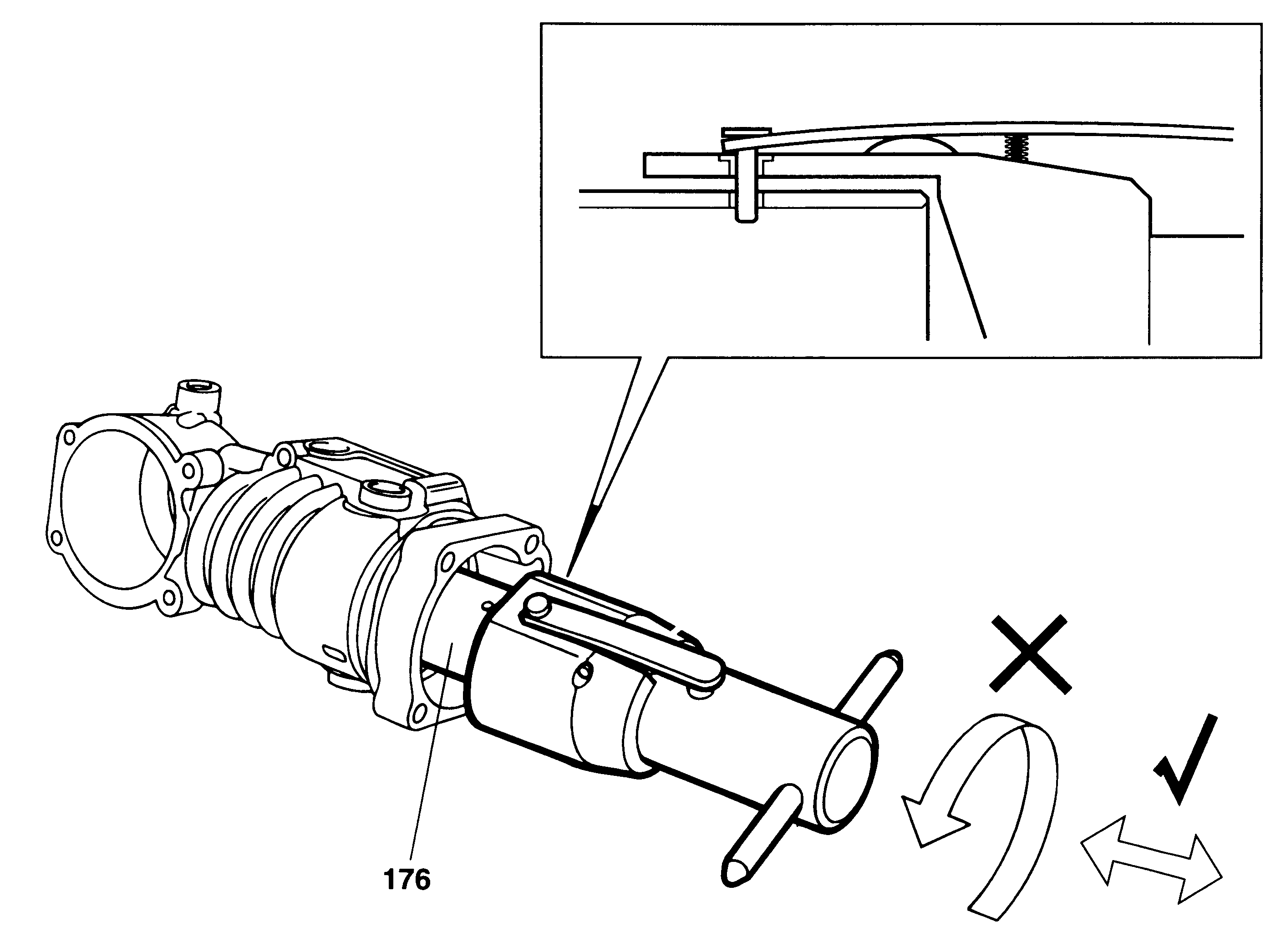 176