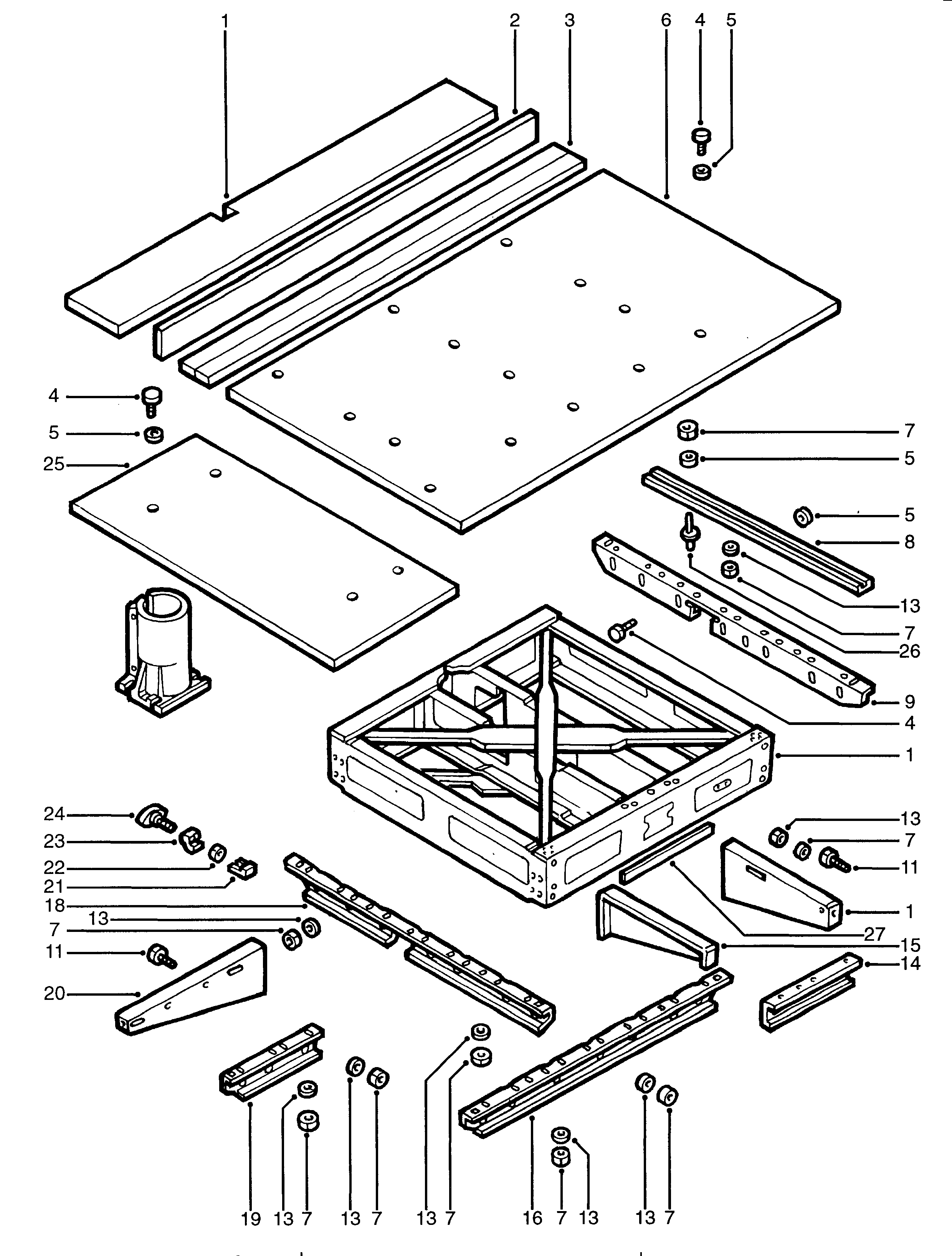 1
2
3
6
4
5
4
5
25
7
5
5
8
13
7
26
9
4
1
24
23
22
21
18
13
7
11
20
13
7
11
1
27
15
14
19
13
7
13
7
13
7
16
7
13
13
7