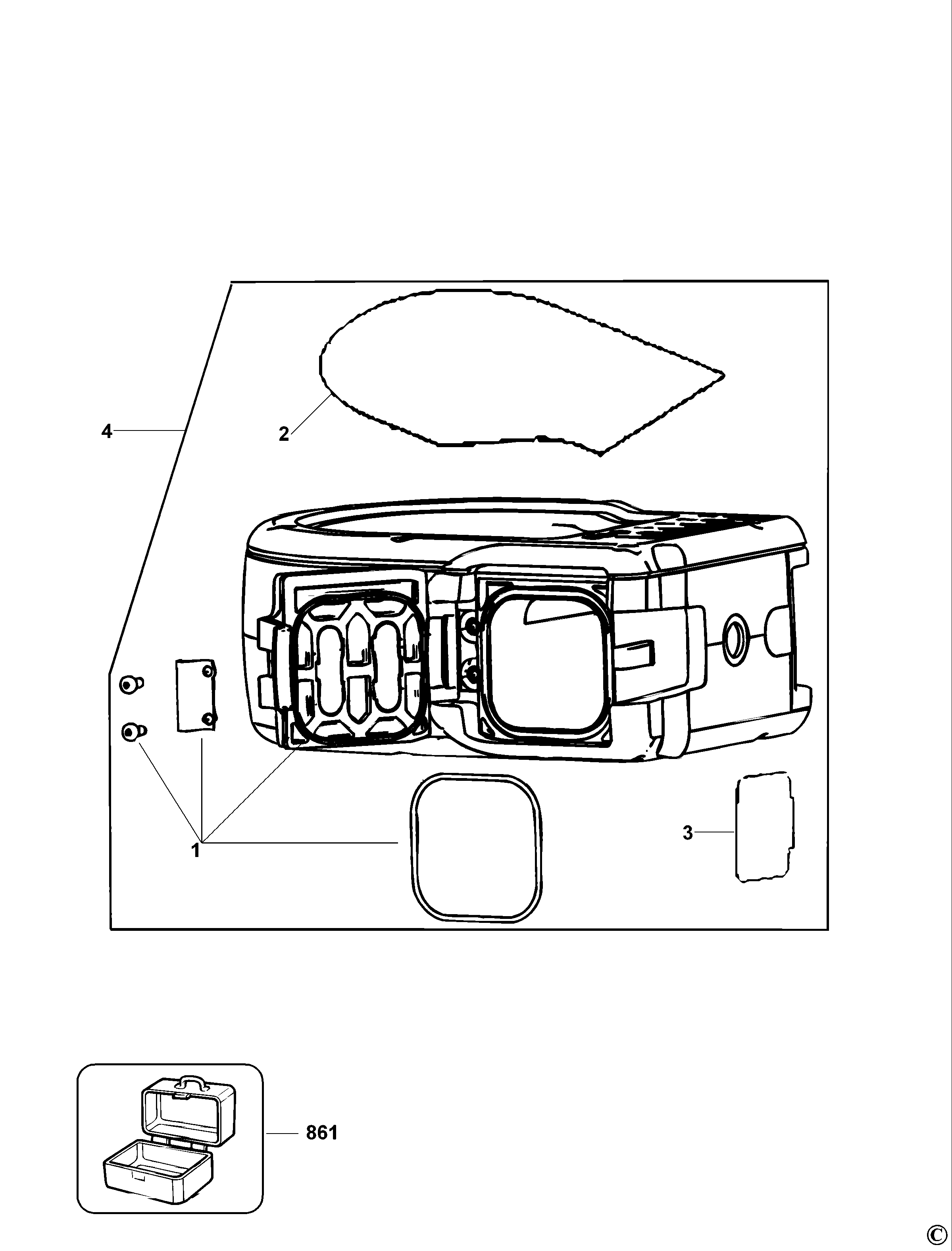 4
2
1
3
861
©