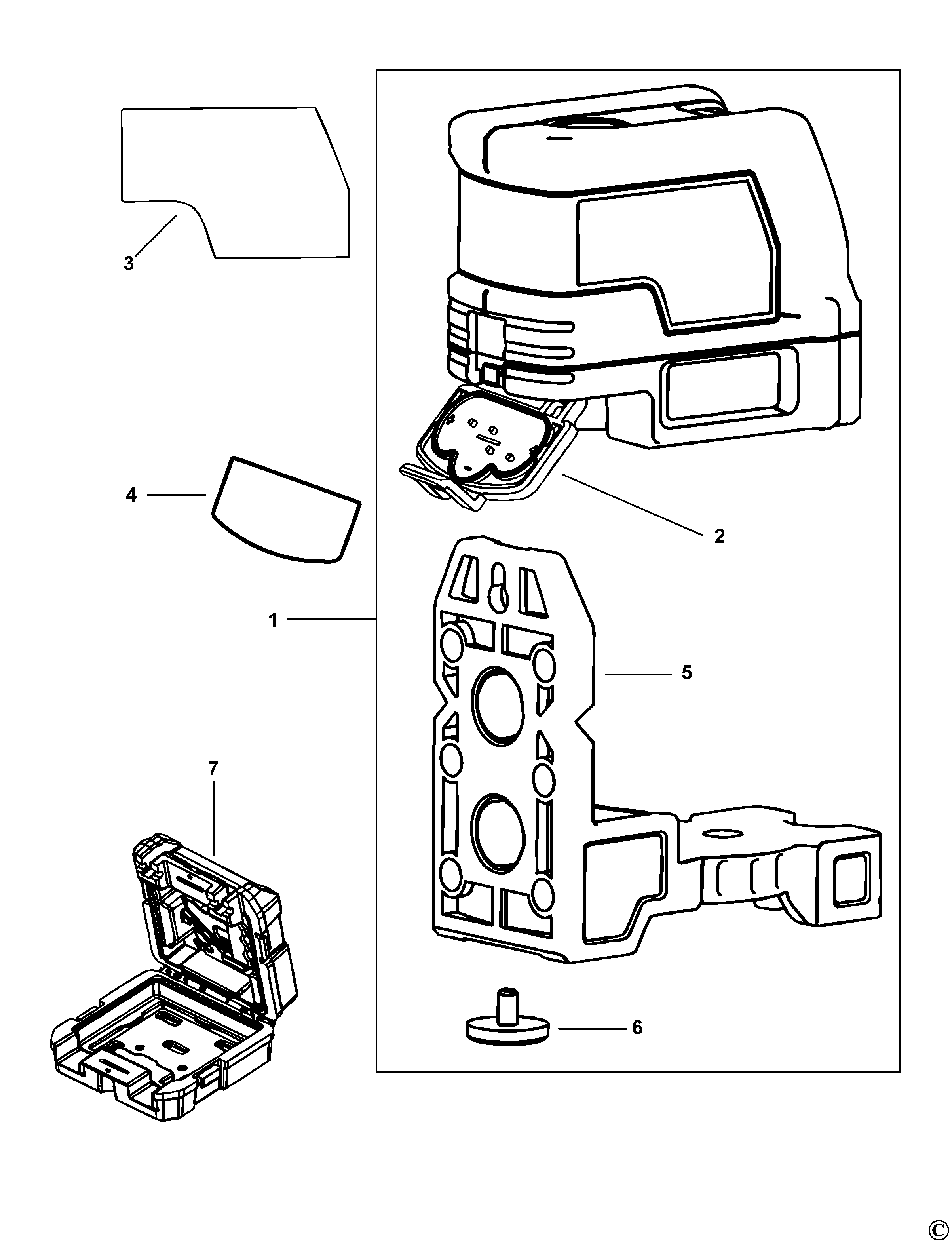 3

4

2

1

5

7

6

©