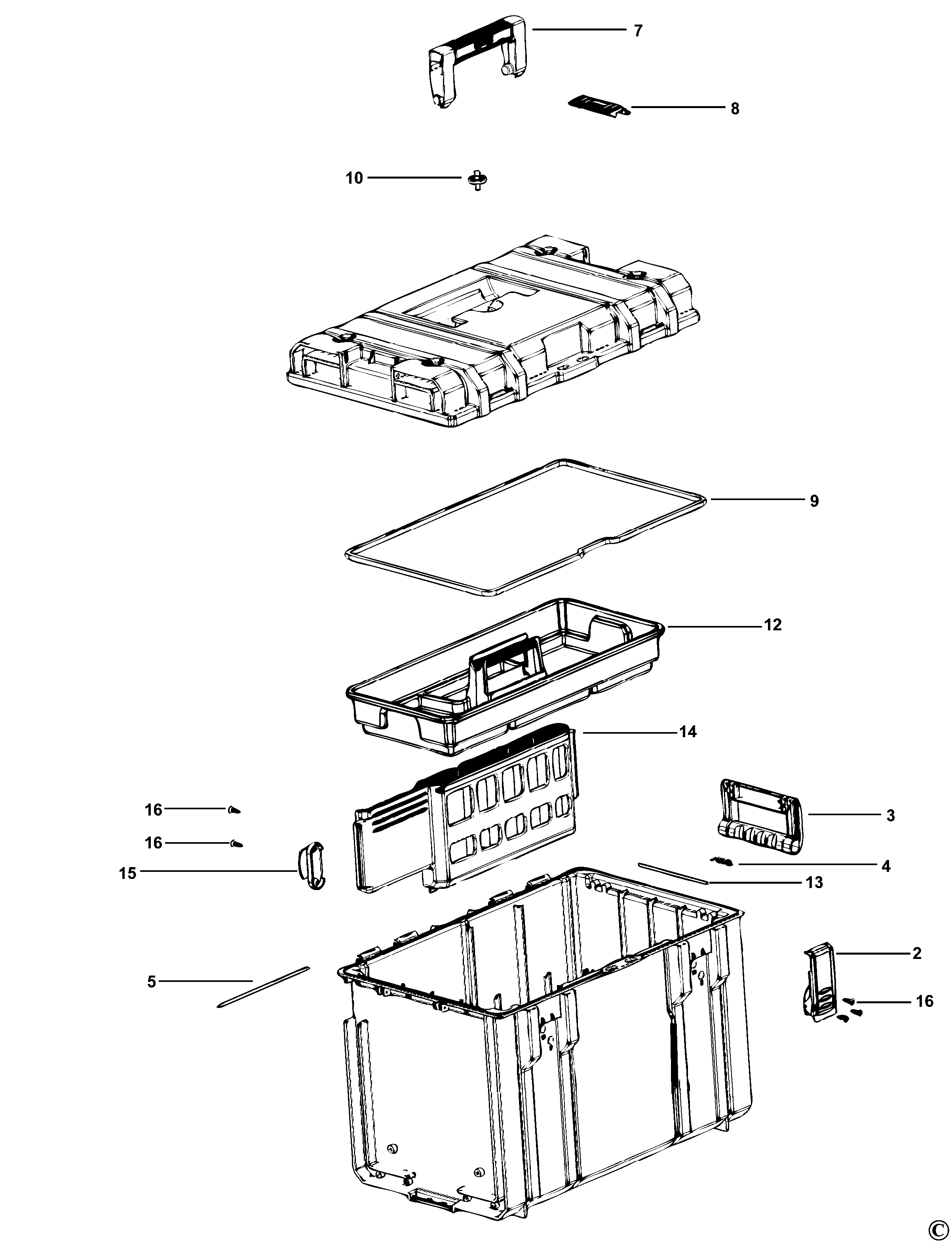 7
8
10
9
12
14
16
16
15
3
4
13
5
2
16
©