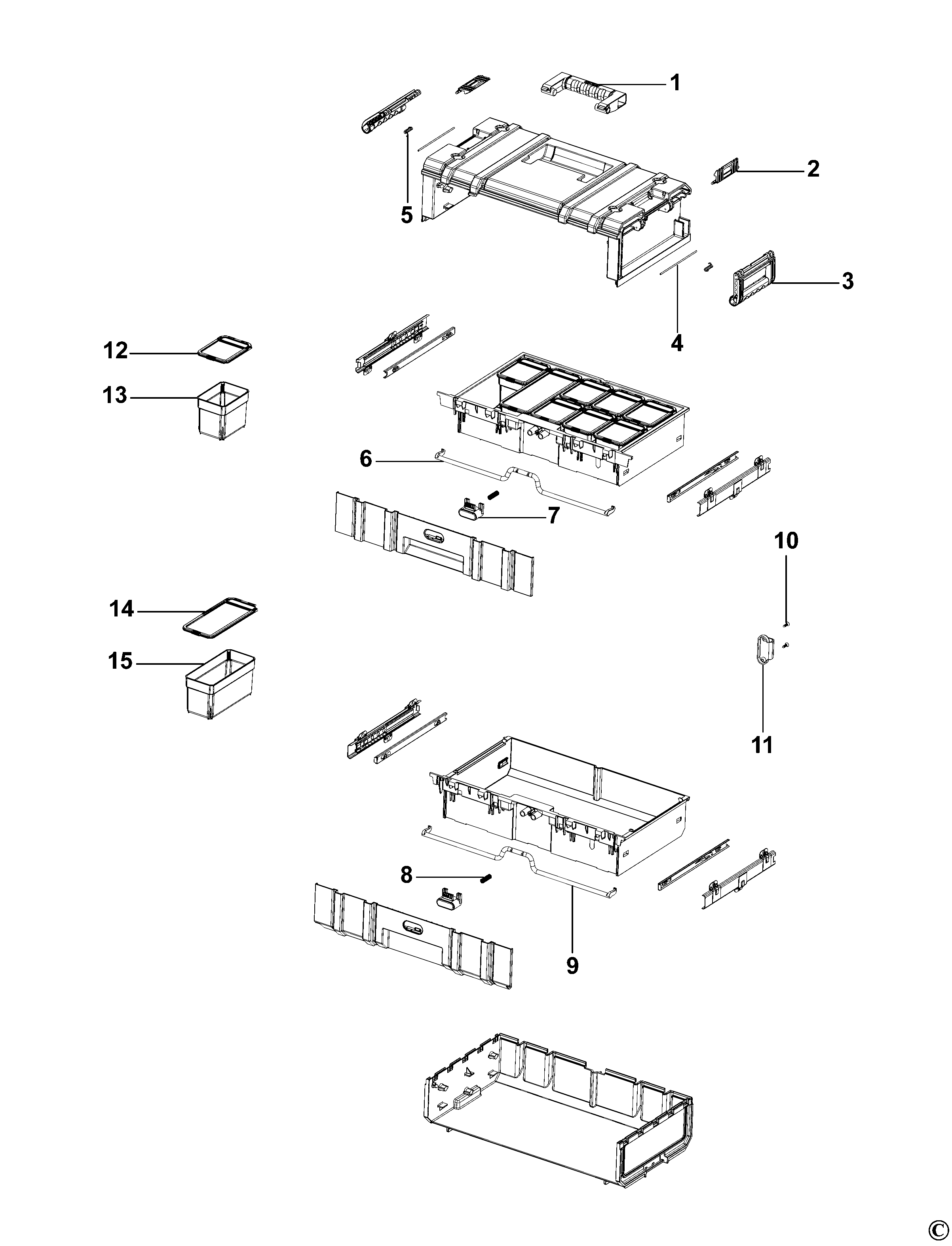 1
2
5
3
4
12
13
6
7
10
14
15
11
8
9
©