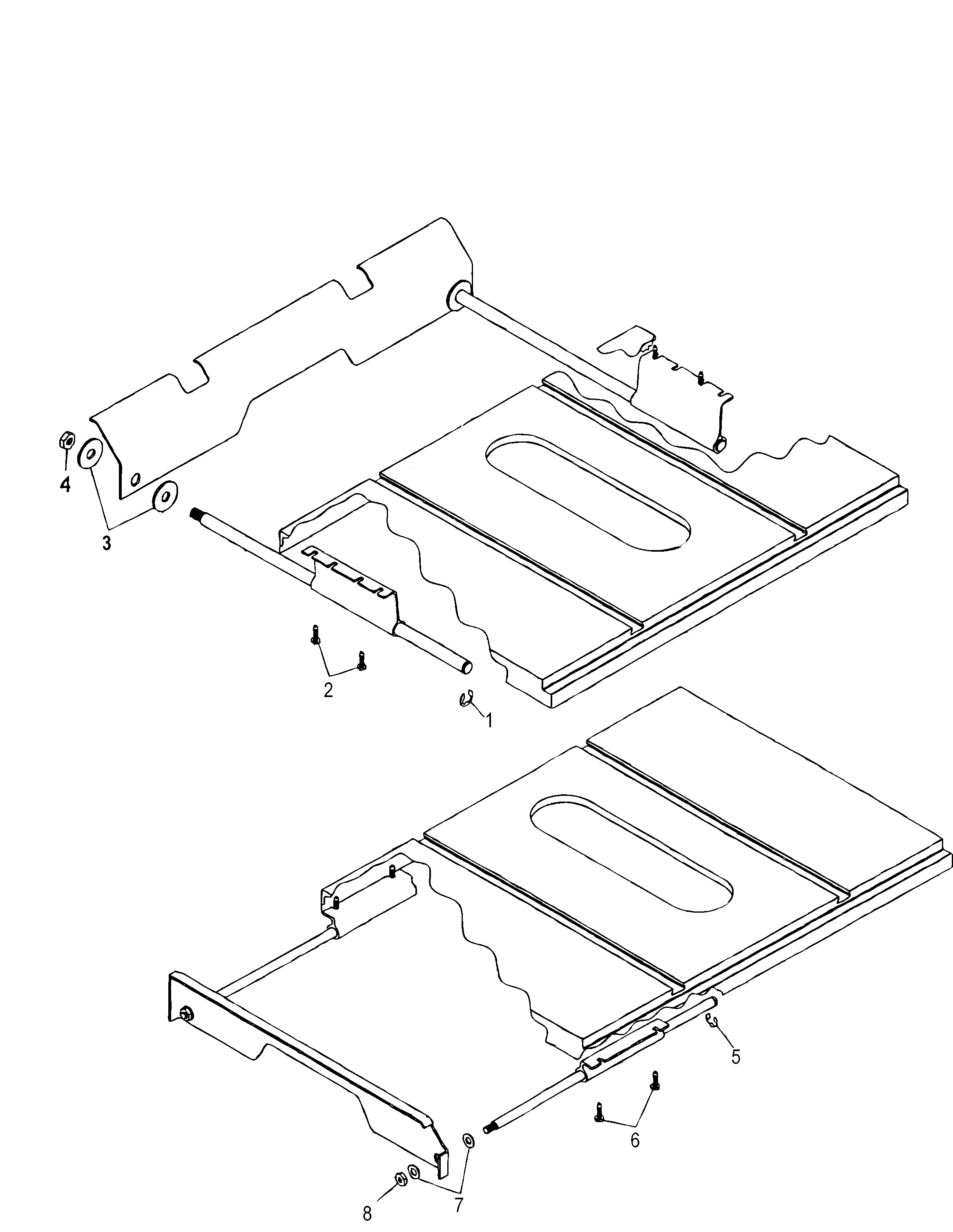 4
3
2
1
5
6
7
8