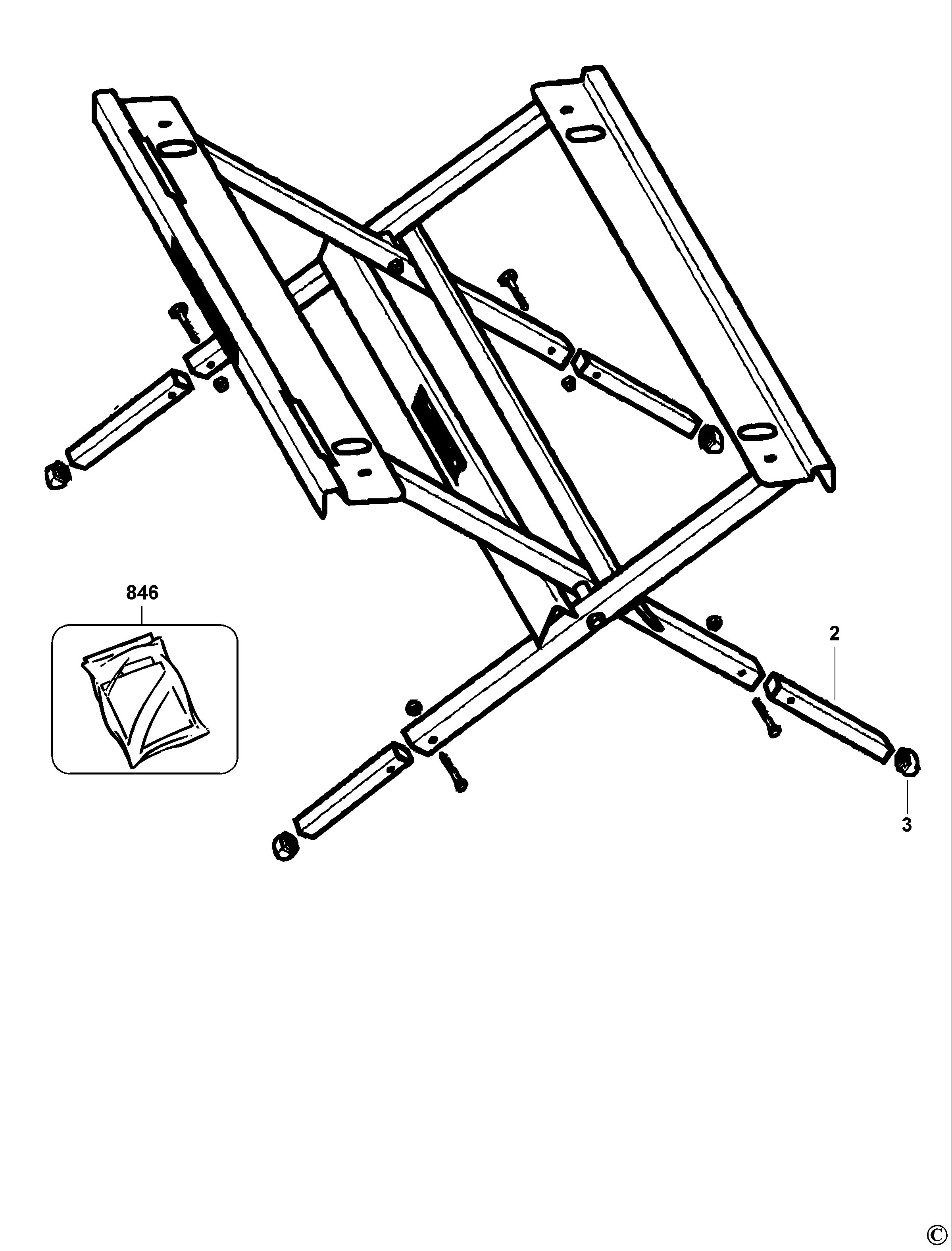 846

2

3

©