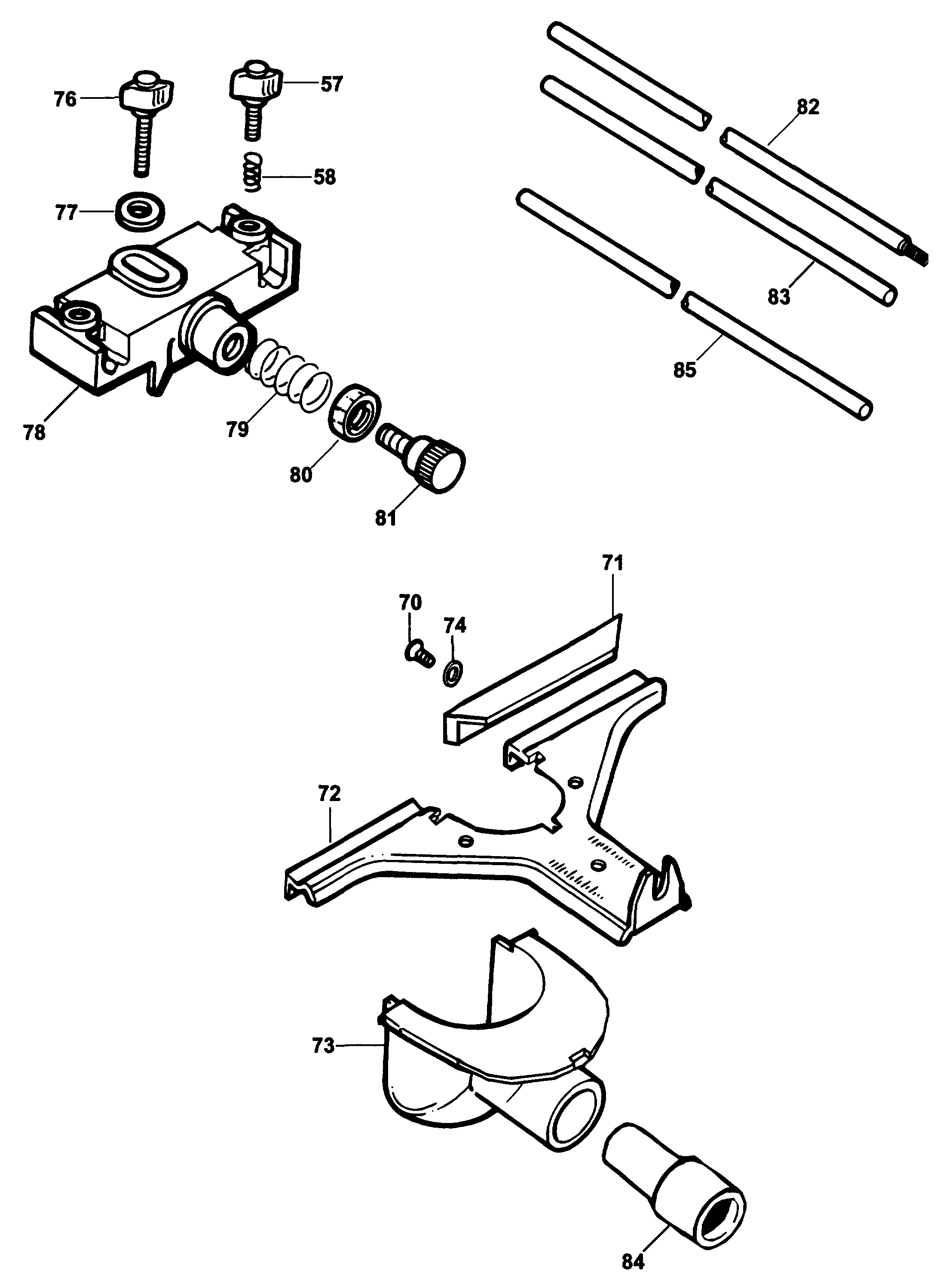 76
57
58
77
78
79
80
81
82
83
85
71
70
74
72
73
84