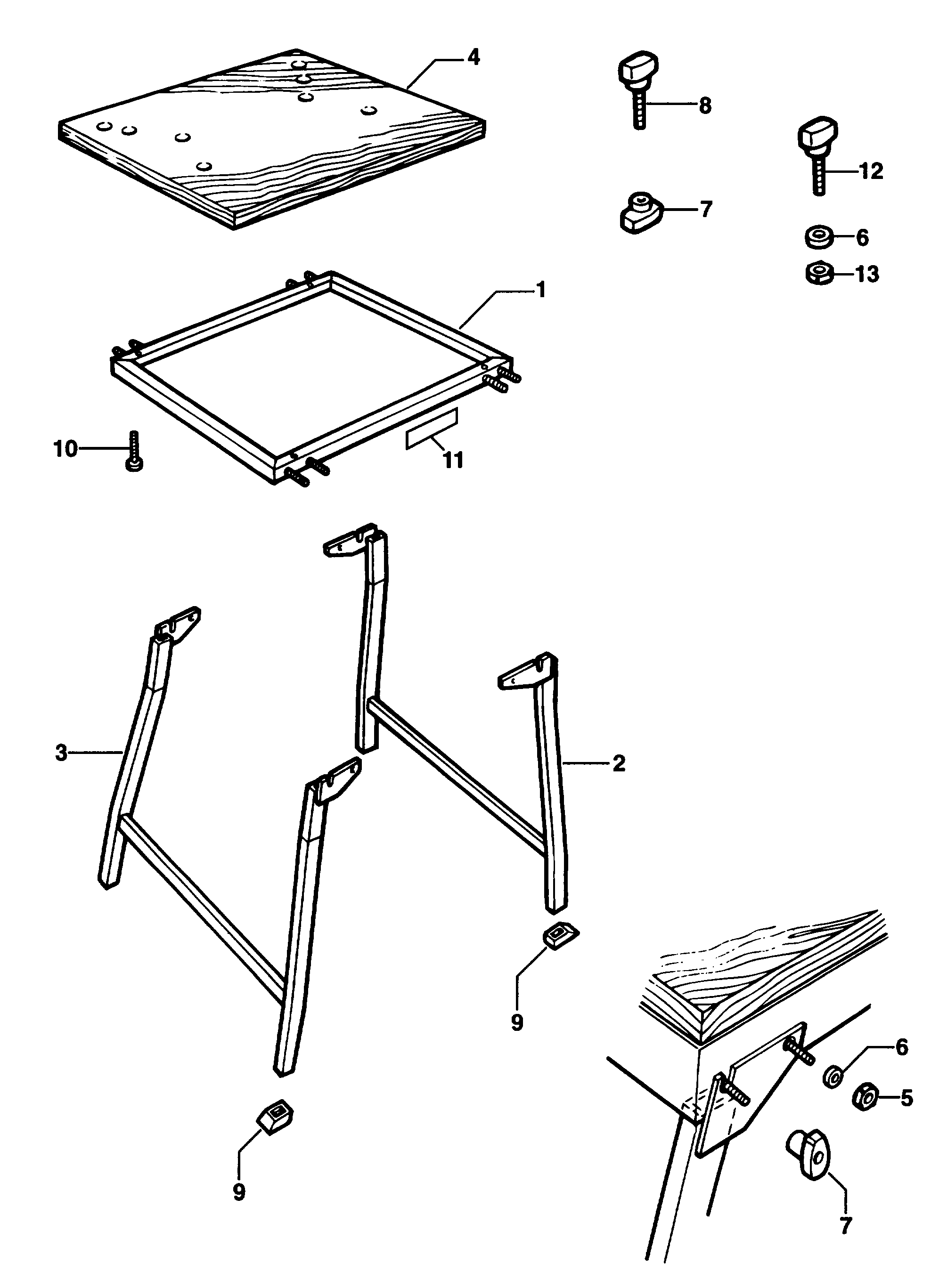 4
8
12
7
6
13
1
10
11
3
2
9
9
6
5
7