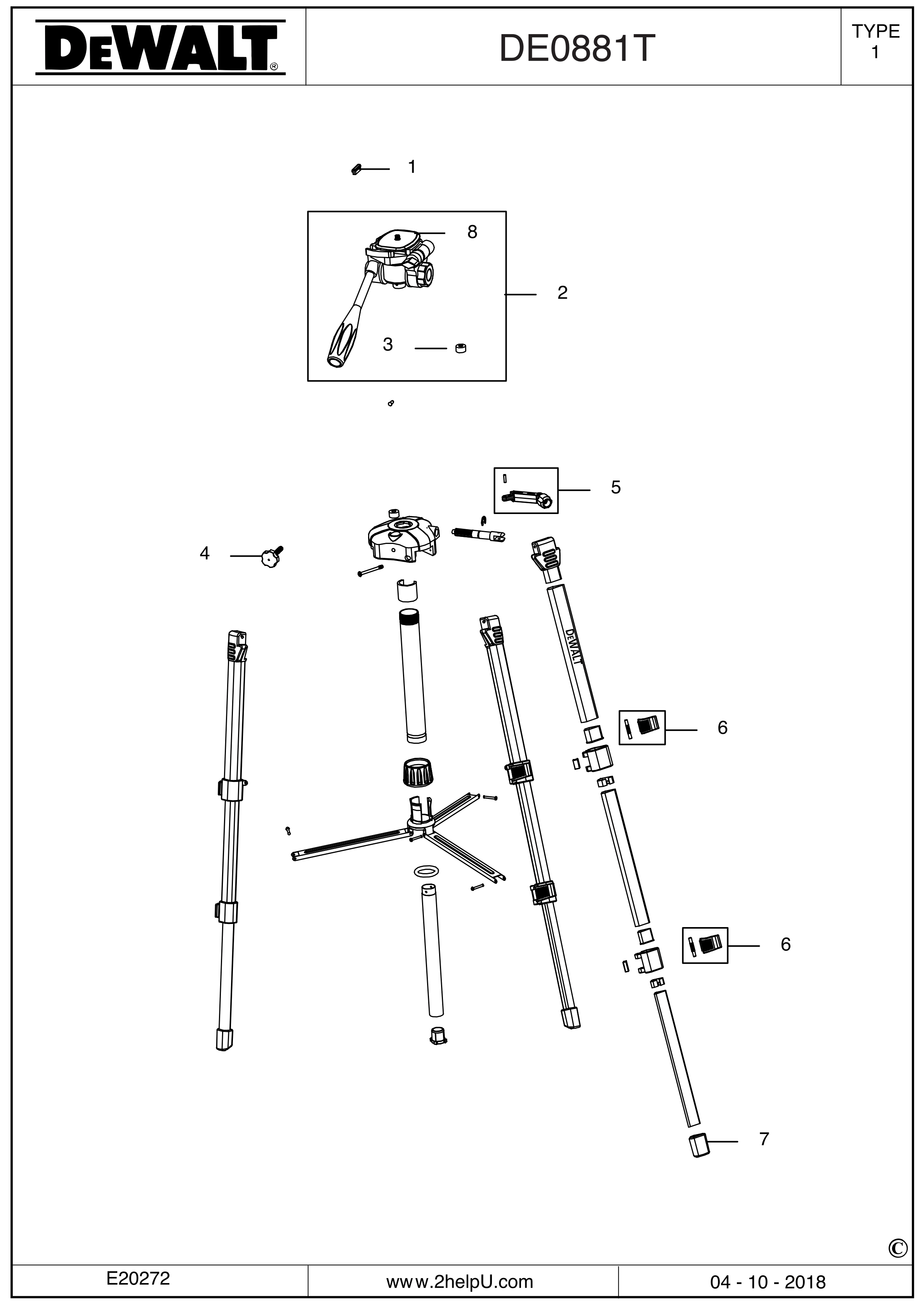 DEWALT®

DE0881T

TYPE 1

1

8

2

3

5

4

DEWALT

6

6

7

©

E20272

www.2helpU.com

04 - 10 - 2018