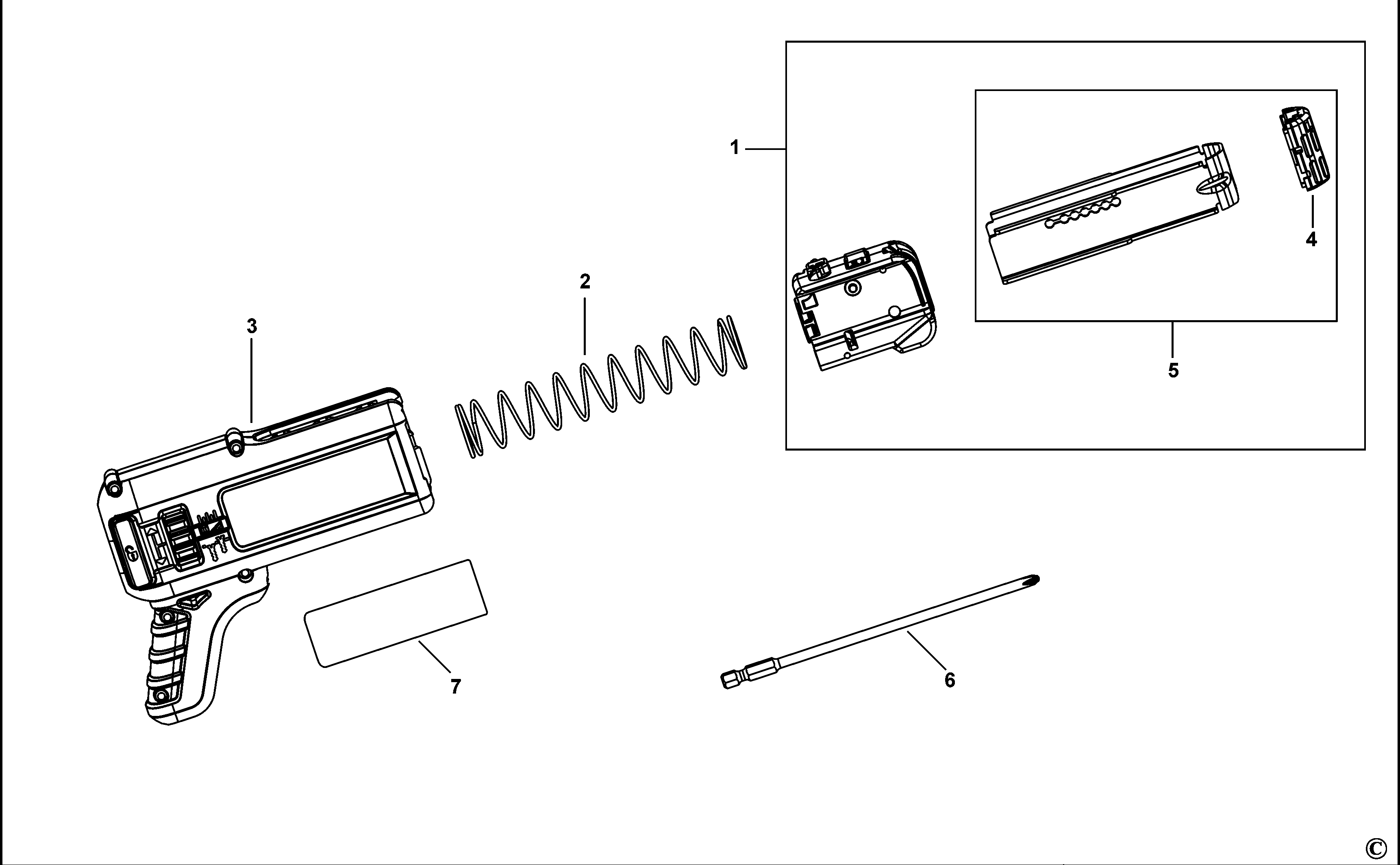 1

2

3

4

5

6

7

©