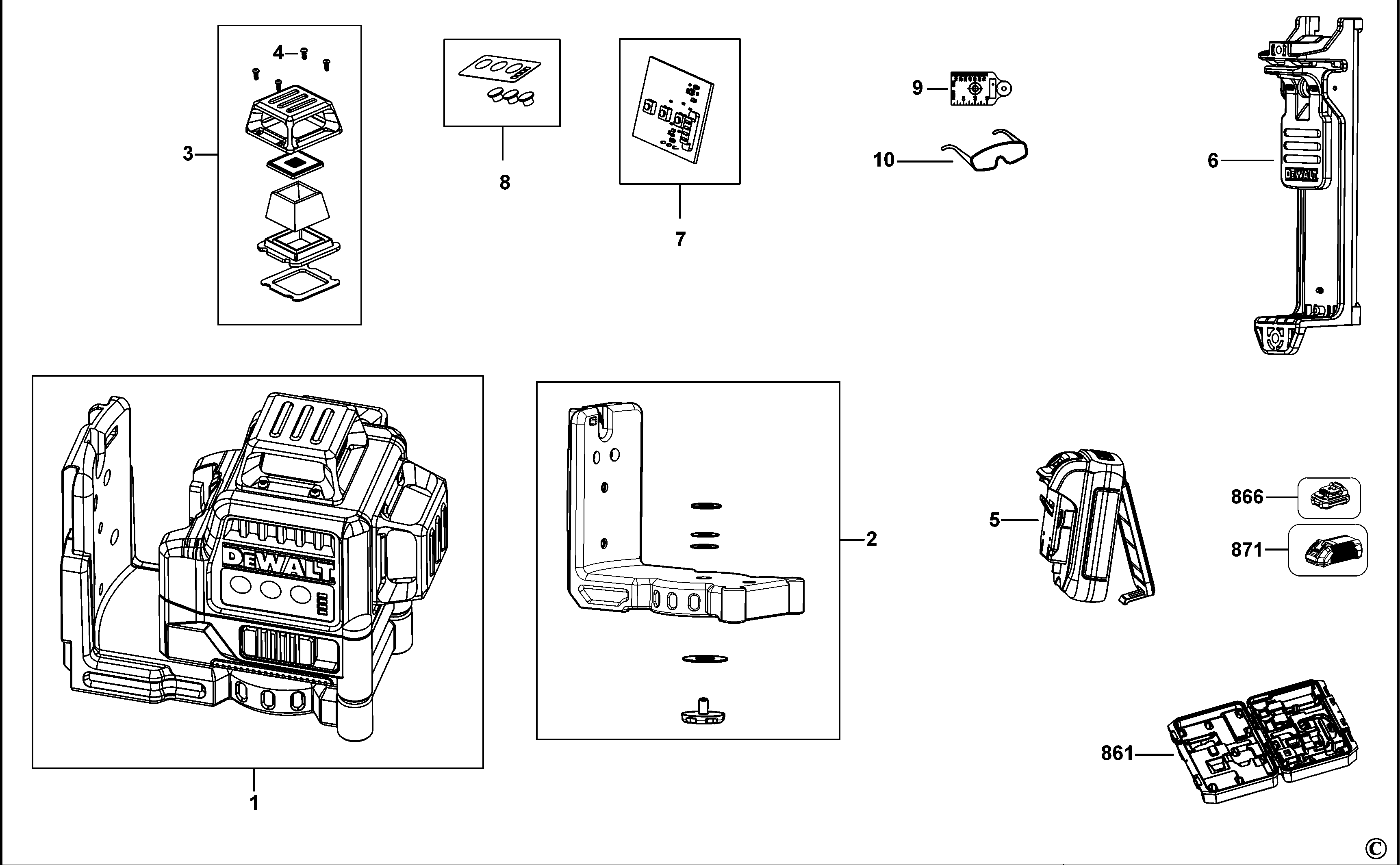 4
3
8
7
9
10
6
DEWALT
DEWALT
1
2
5
866
871
861
©